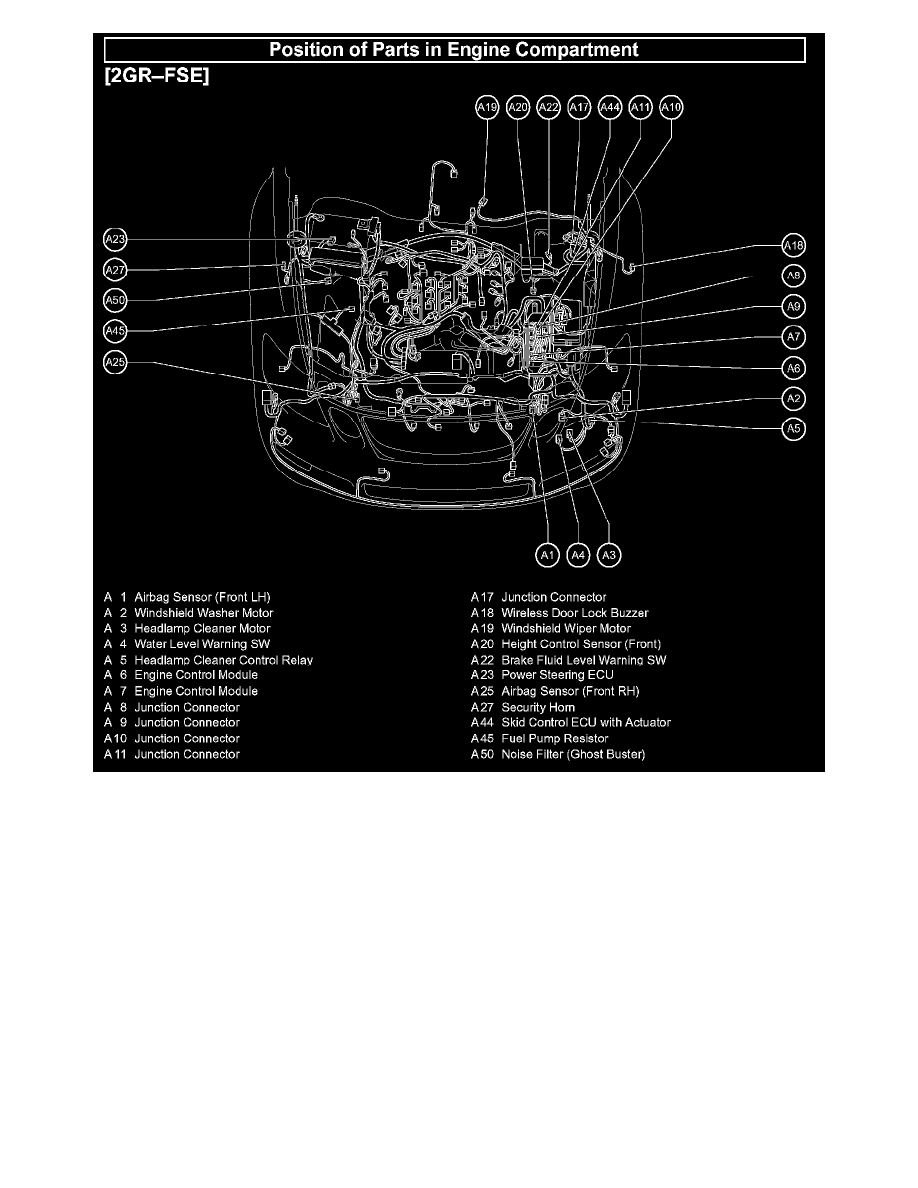 Position of Parts in Engine Compartment

[2GR–FSE]

A19 A20 A22 A17 A44 A11 A10

A23

A27

A50

A45

A25

A18

A8

A9

A7

A6

A2

A5

A1 A4 A3

A 1 Airbag Sensor (Front LH)
A 2 Windshield Washer Motor
A 3 Headlamp Cleaner Motor
A 4 Water Level Warning SW
A 5 Headlamp Cleaner Control Relay
A 6 Engine Control Module
A 7 Engine Control Module
A 8 Junction Connector
A 9 Junction Connector
A10 Junction Connector
A11 Junction Connector

A17 Junction Connector
A18 Wireless Door Lock Buzzer
A19 Windshield Wiper Motor
A20 Height Control Sensor (Front)
A22 Brake Fluid Level Warning SW
A23 Power Steering ECU
A25 Airbag Sensor (Front RH)
A27 Security Horn
A44 Skid Control ECU with Actuator
A45 Fuel Pump Resistor
A50 Noise Filter (Ghost Buster)