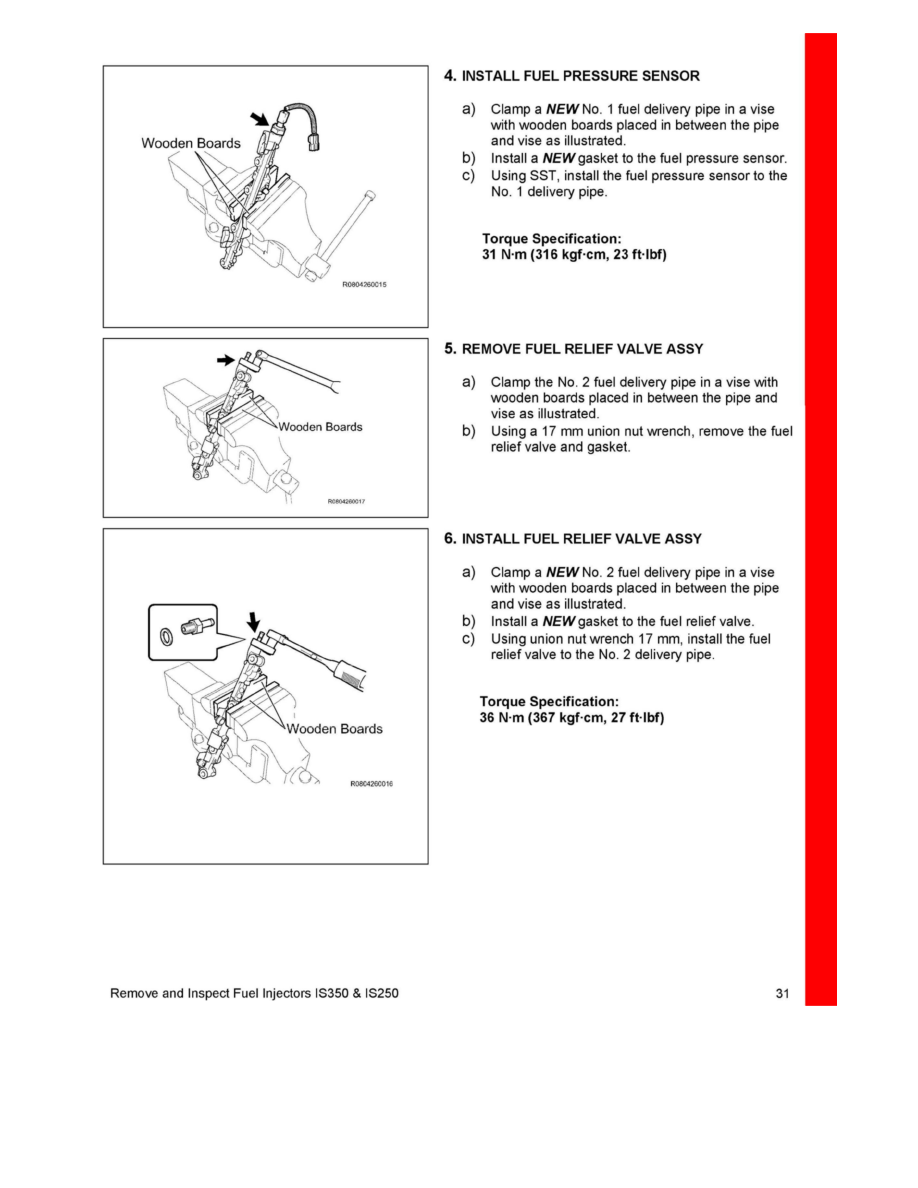 Wooden Boards

R0804260015

4. INSTALL FUEL PRESSURE SENSOR

a) Clamp a NEW No. 1 fuel delivery pipe in a vise with wooden boards placed in between the pipe and vise as illustrated.
b) Install a NEW gasket to the fuel pressure sensor.
c) Using SST, install the fuel pressure sensor to the No. 1 delivery pipe.

Torque Specification:
31 N·m (316 kgf·cm, 23 ft·lbf)

Wooden Boards

R0804260017

5. REMOVE FUEL RELIEF VALVE ASSY

a) Clamp the No. 2 fuel delivery pipe in a vise with wooden boards placed in between the pipe and vise as illustrated.
b) Using a 17 mm union nut wrench, remove the fuel relief valve and gasket.

Wooden Boards

R0804260016

6. INSTALL FUEL RELIEF VALVE ASSY

a) Clamp a NEW No. 2 fuel delivery pipe in a vise with wooden boards placed in between the pipe and vise as illustrated.
b) Install a NEW gasket to the fuel relief valve.
c) Using union nut wrench 17 mm, install the fuel relief valve to the No. 2 delivery pipe.

Torque Specification:
36 N·m (367 kgf·cm, 27 ft·lbf)

Remove and Inspect Fuel Injectors IS350 & IS250

31