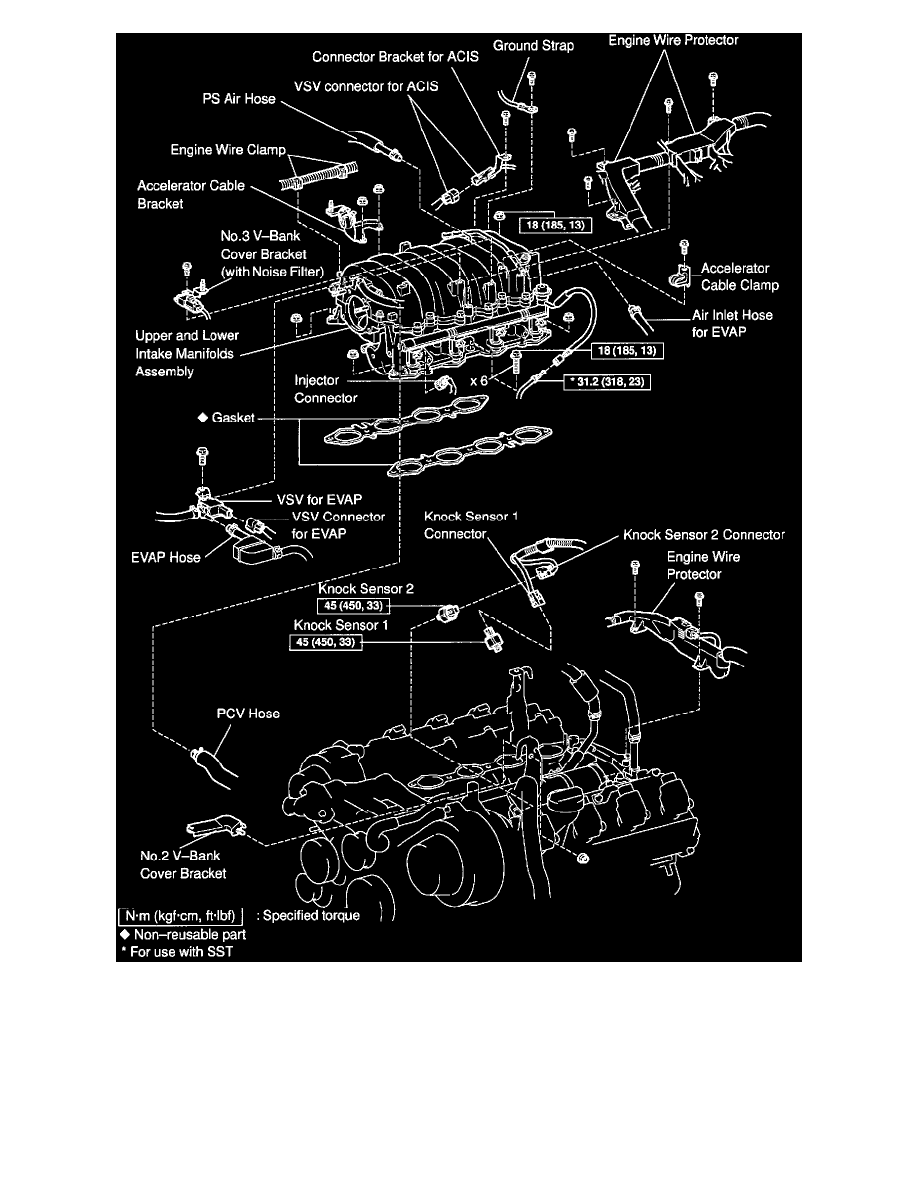 Connector Bracket for ACIS
Ground Strap
Engine Wire Protector
VSV connector for ACIS
PS Air Hose
Engine Wire Clamp
Accelerator Cable Bracket
18 (185, 13)
No.3 V–Bank Cover Bracket (with Noise Filter)
Accelerator Cable Clamp
Air Inlet Hose for EVAP
Upper and Lower Intake Manifolds Assembly
18 (185, 13)
Injector Connector
x 6
* 31.2 (318, 23)
◆ Gasket
VSV for EVAP
VSV Connector for EVAP
EVAP Hose
Knock Sensor 1 Connector
Knock Sensor 2 Connector
Engine Wire Protector
Knock Sensor 2
45 (450, 33)
Knock Sensor 1
45 (450, 33)
PCV Hose
No.2 V–Bank Cover Bracket
N·m (kgf·cm, ft·lbf) : Specified torque
◆ Non–reusable part
* For use with SST