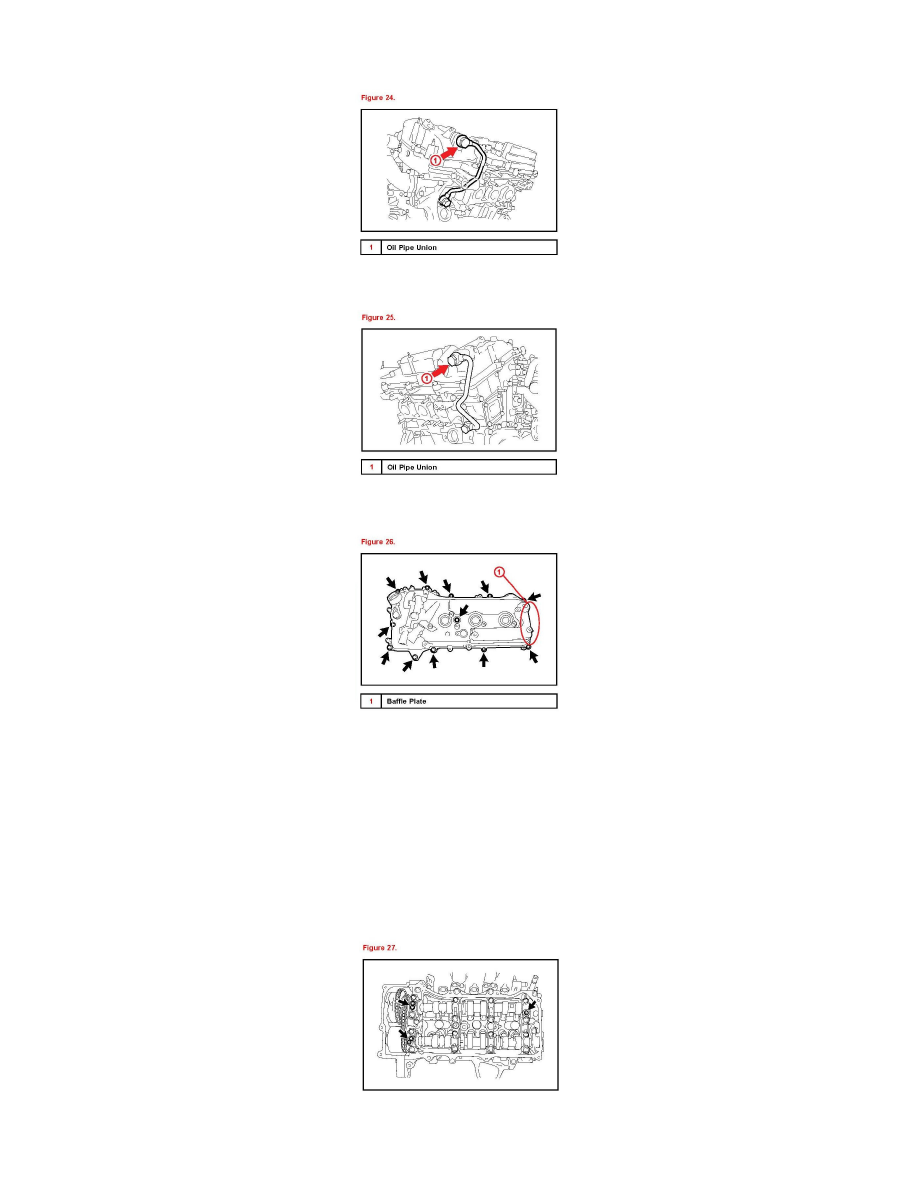 Figure 24.

1

| 1 | Oil Pipe Union |
|---|---|

Figure 25.

1

| 1 | Oil Pipe Union |
|---|---|

Figure 26.

1

| 1 | Baffle Plate |
|---|---|

Figure 27.