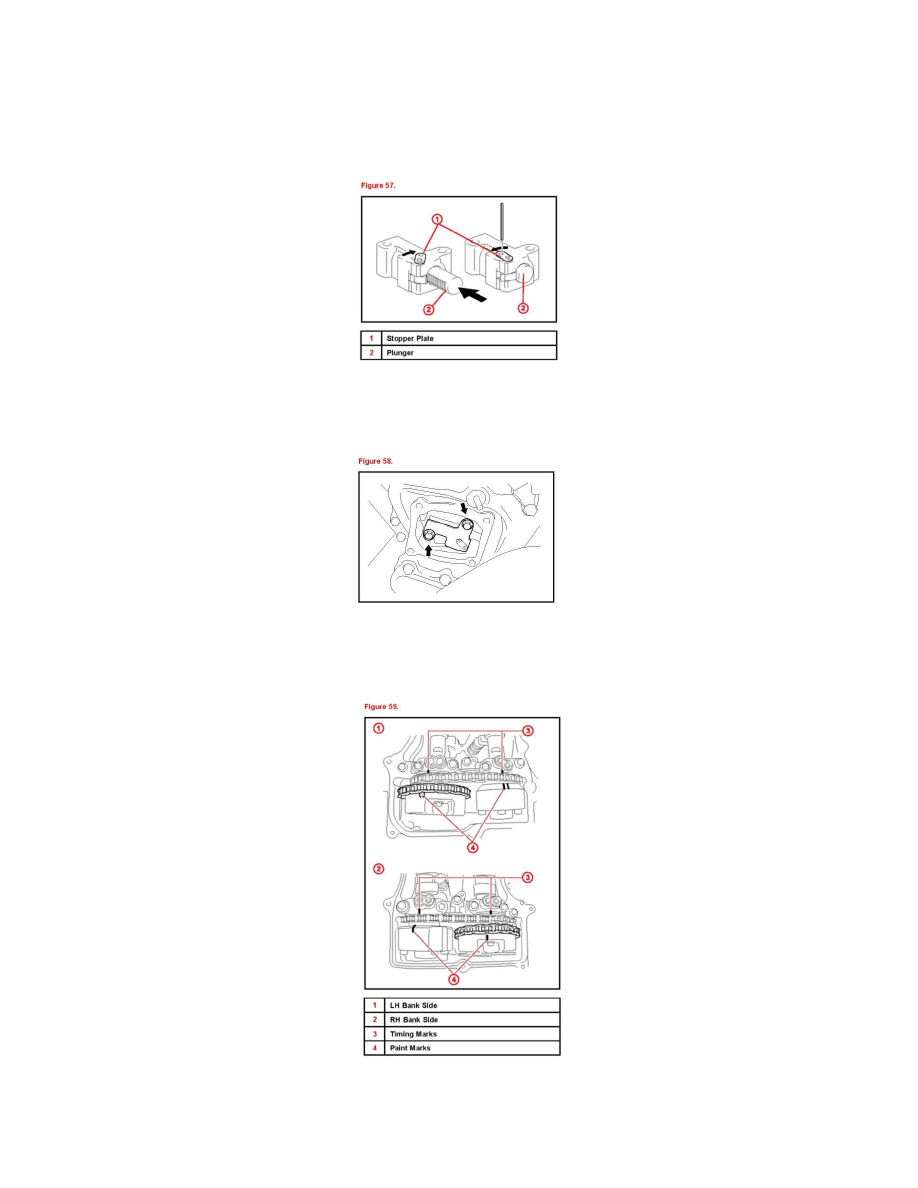 Figure 57.

1

2

2

| 1 | Stopper Plate |
|---|---|
| 2 | Plunger |

Figure 58.

Figure 59.

1

3

4

2

3

4

| 1 | LH Bank Side |
|---|---|
| 2 | RH Bank Side |
| 3 | Timing Marks |
| 4 | Paint Marks |