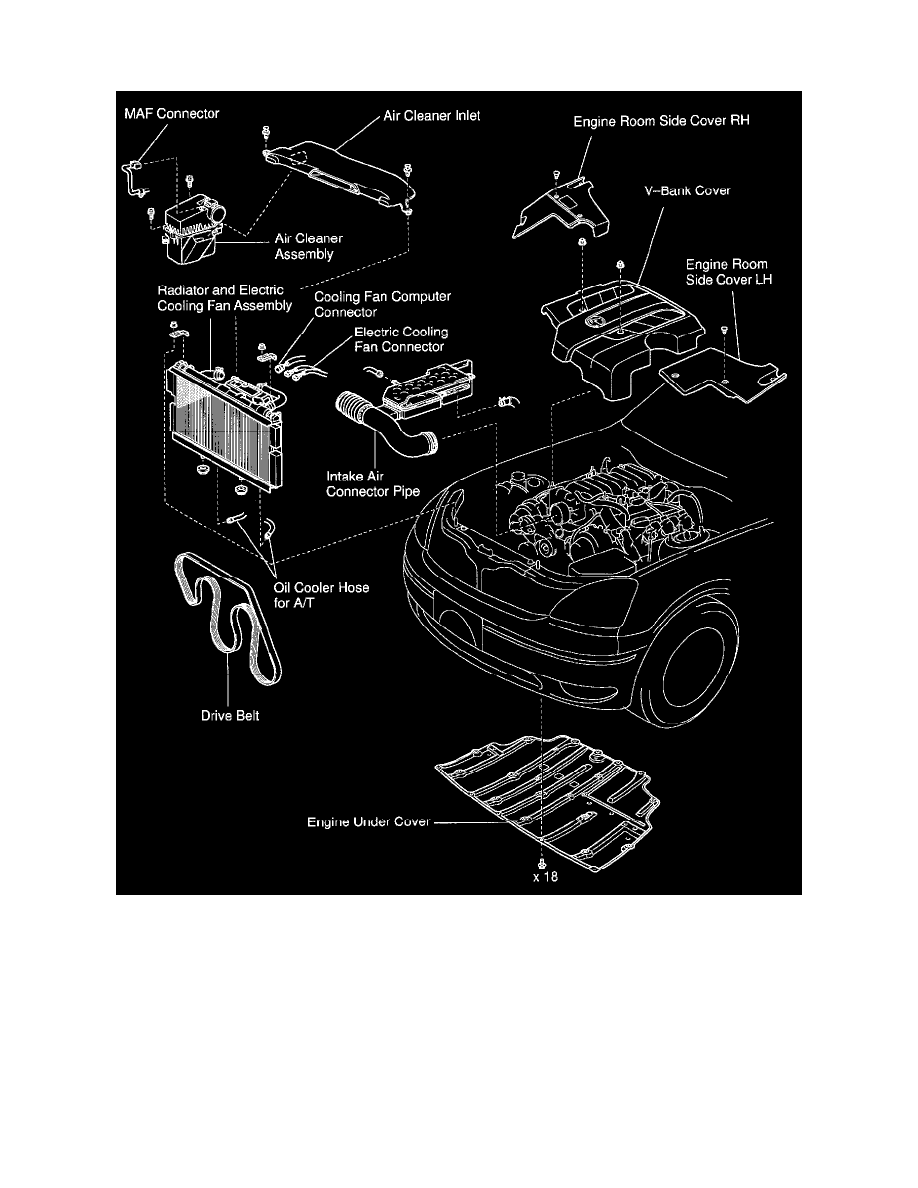 MAF Connector

Air Cleaner Inlet

Engine Room Side Cover RH

V–Bank Cover

Air Cleaner Assembly

Engine Room Side Cover LH

Radiator and Electric Cooling Fan Assembly

Cooling Fan Computer Connector

Electric Cooling Fan Connector

Intake Air Connector Pipe

Oil Cooler Hose for A/T

Drive Belt

Engine Under Cover

x 18