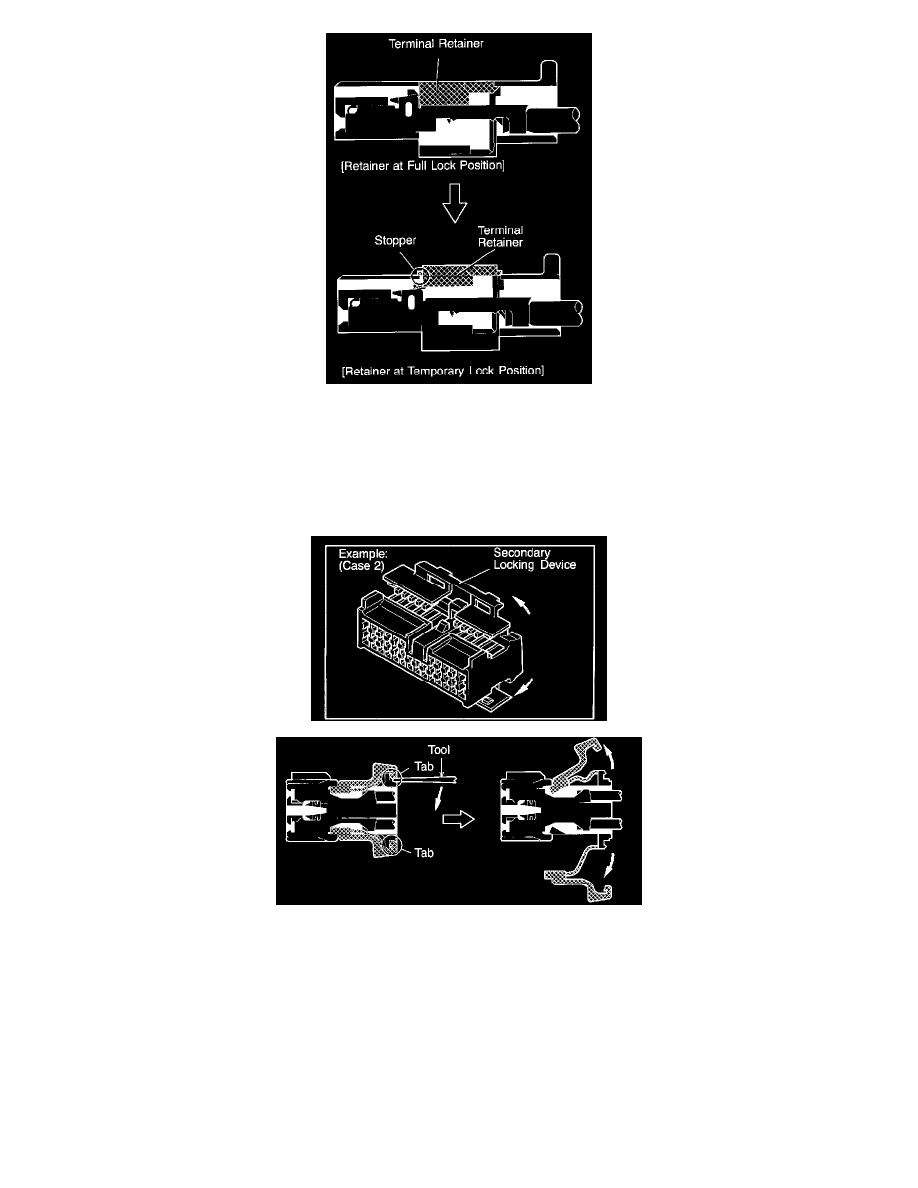 Terminal Retainer

[Retainer at Full Lock Position]

Stopper

Terminal Retainer

[Retainer at Temporary Lock Position]

Example: (Case 2)

Secondary Locking Device

Tool

Tab

Tab