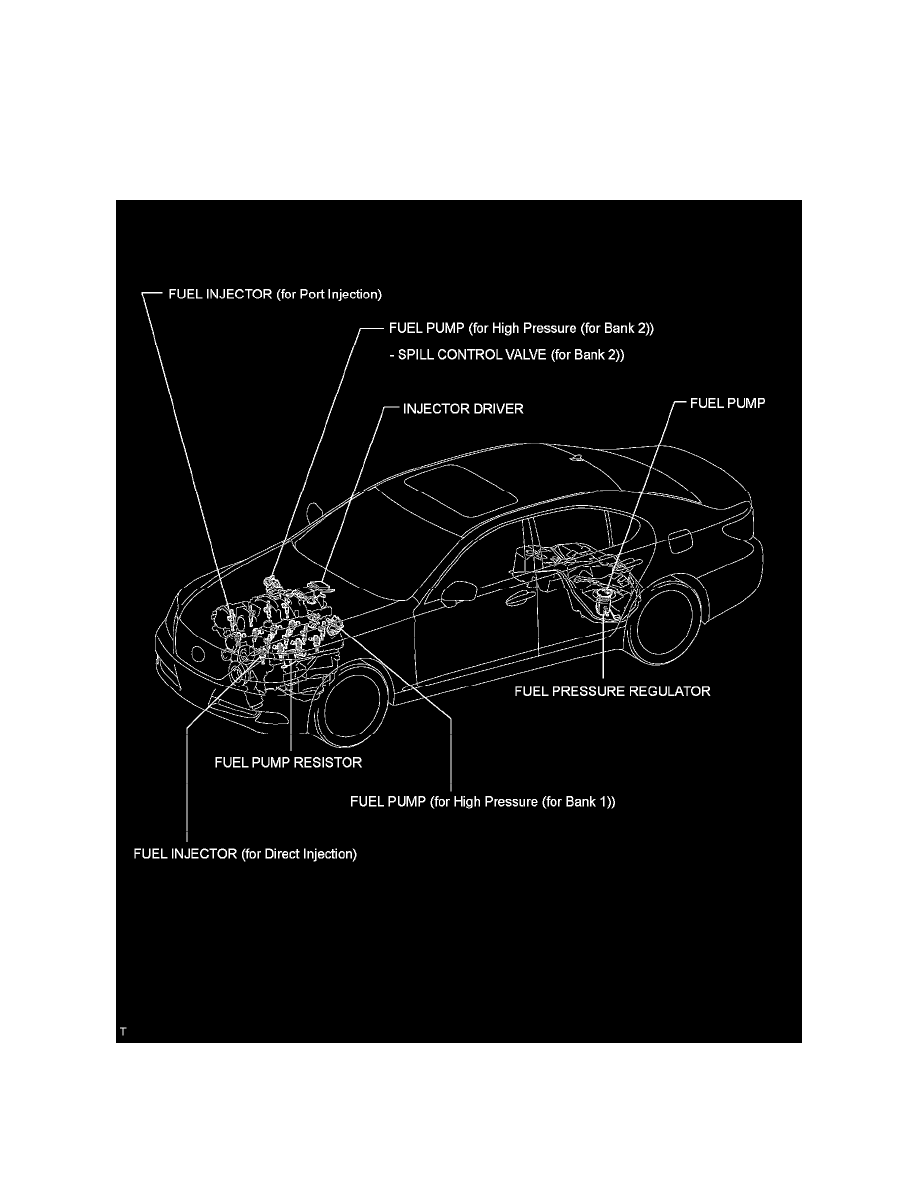 FUEL INJECTOR (for Port Injection)

FUEL PUMP (for High Pressure (for Bank 2))
- SPILL CONTROL VALVE (for Bank 2))

INJECTOR DRIVER

FUEL PUMP

FUEL PRESSURE REGULATOR

FUEL PUMP RESISTOR

FUEL PUMP (for High Pressure (for Bank 1))

FUEL INJECTOR (for Direct Injection)

T