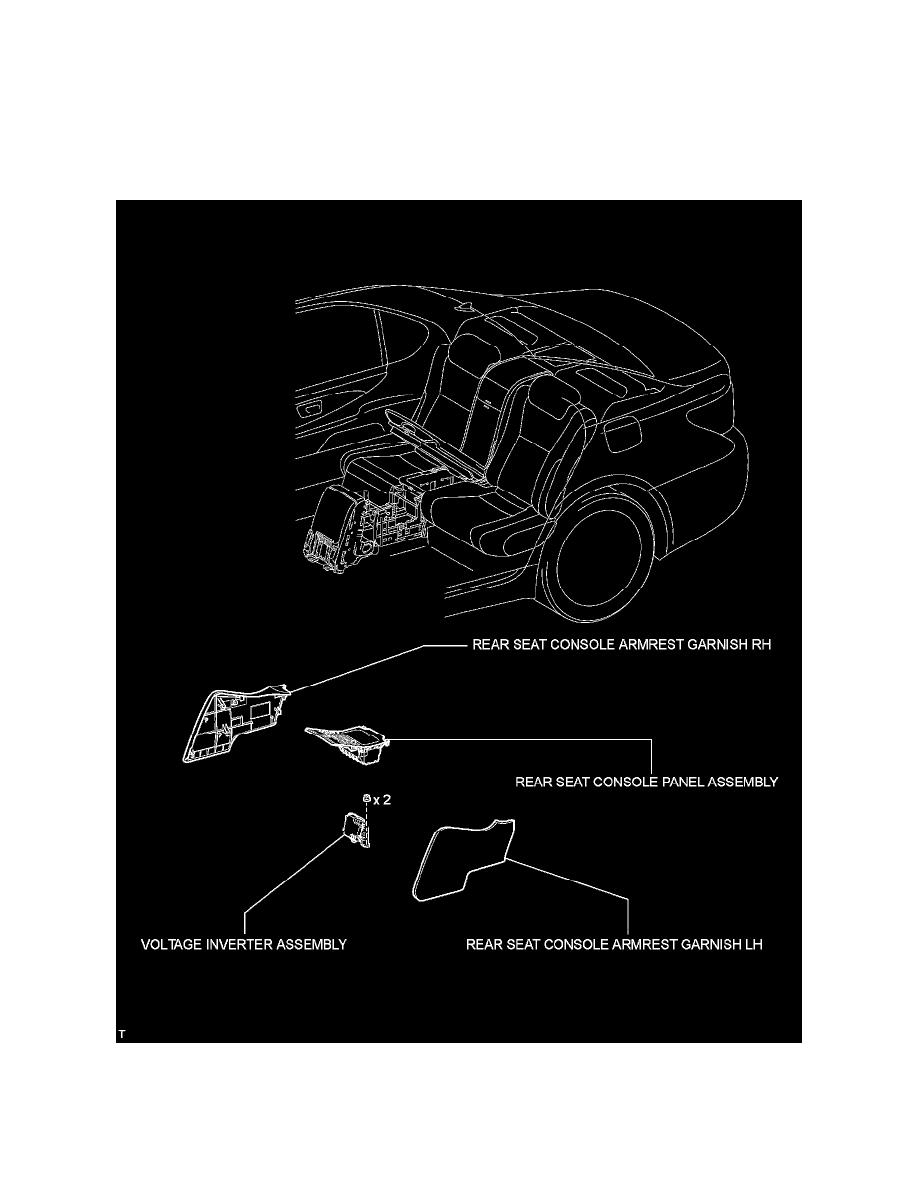 REAR SEAT CONSOLE ARMREST GARNISH RH

REAR SEAT CONSOLE PANEL ASSEMBLY

x 2

VOLTAGE INVERTER ASSEMBLY

REAR SEAT CONSOLE ARMREST GARNISH LH

T