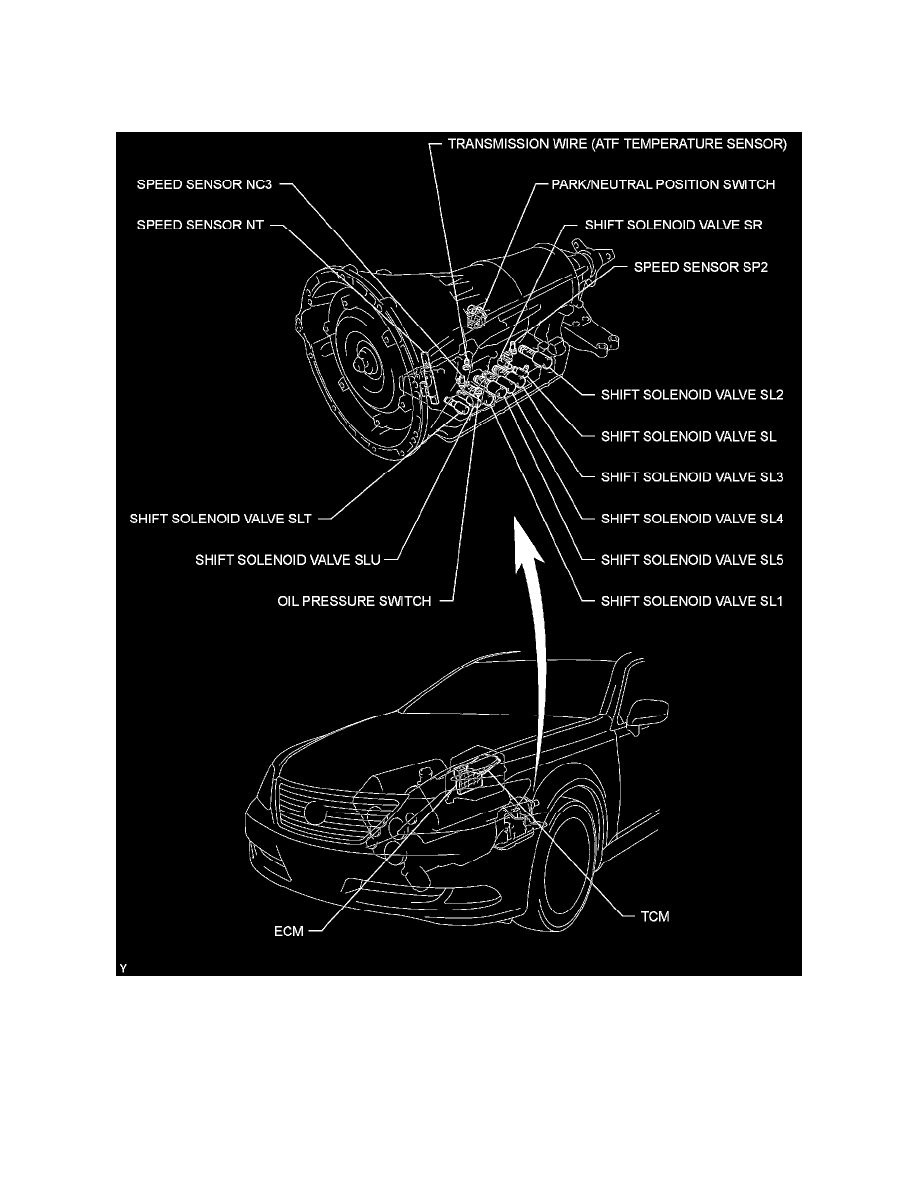 TRANSMISSION WIRE (ATF TEMPERATURE SENSOR)

SPEED SENSOR NC3

PARK/NEUTRAL POSITION SWITCH

SPEED SENSOR NT

SHIFT SOLENOID VALVE SR

SPEED SENSOR SP2

SHIFT SOLENOID VALVE SL2

SHIFT SOLENOID VALVE SL

SHIFT SOLENOID VALVE SL3

SHIFT SOLENOID VALVE SLT

SHIFT SOLENOID VALVE SL4

SHIFT SOLENOID VALVE SLU

SHIFT SOLENOID VALVE SL5

OIL PRESSURE SWITCH

SHIFT SOLENOID VALVE SL1

ECM

TCM

Y