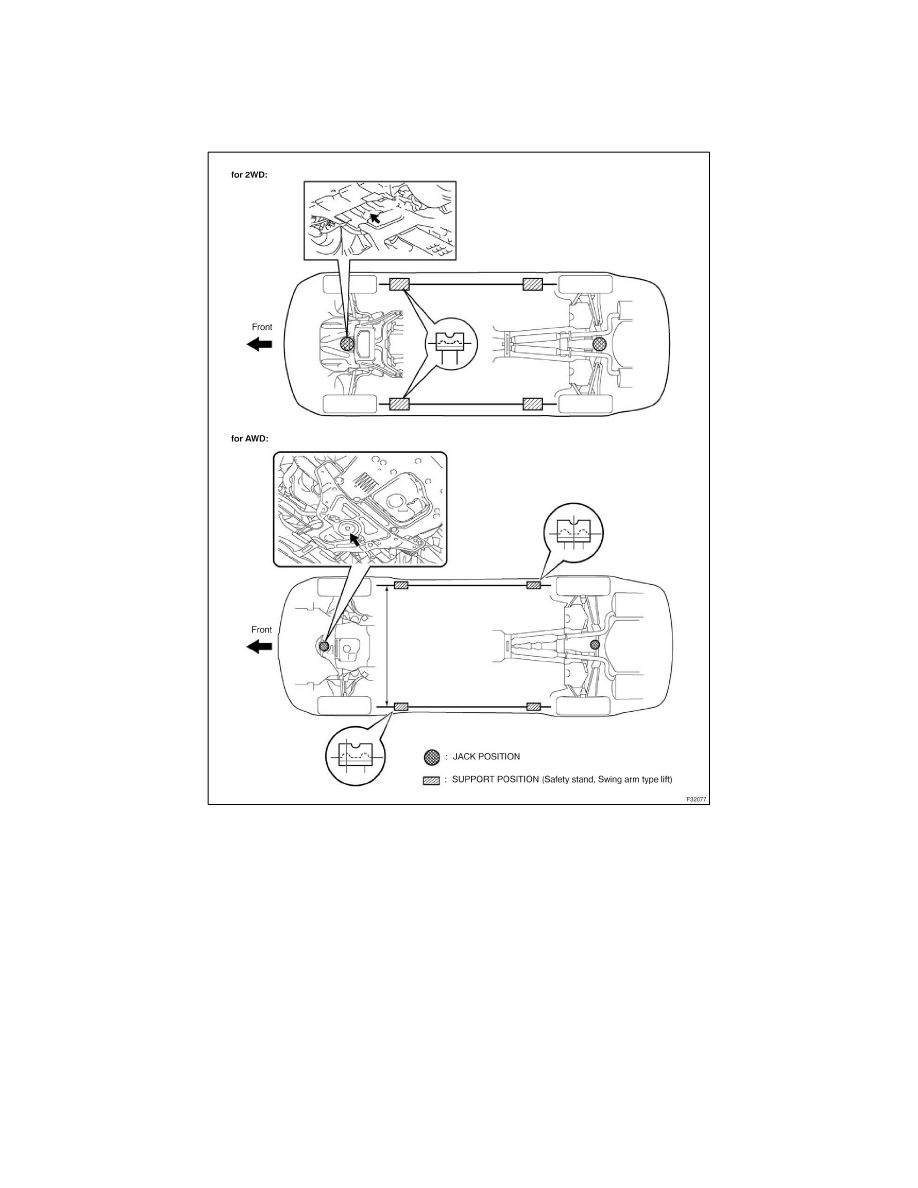 for 2WD:

Front

for AWD:

Front

: JACK POSITION

: SUPPORT POSITION (Safety stand, Swing arm type lift)

F32077