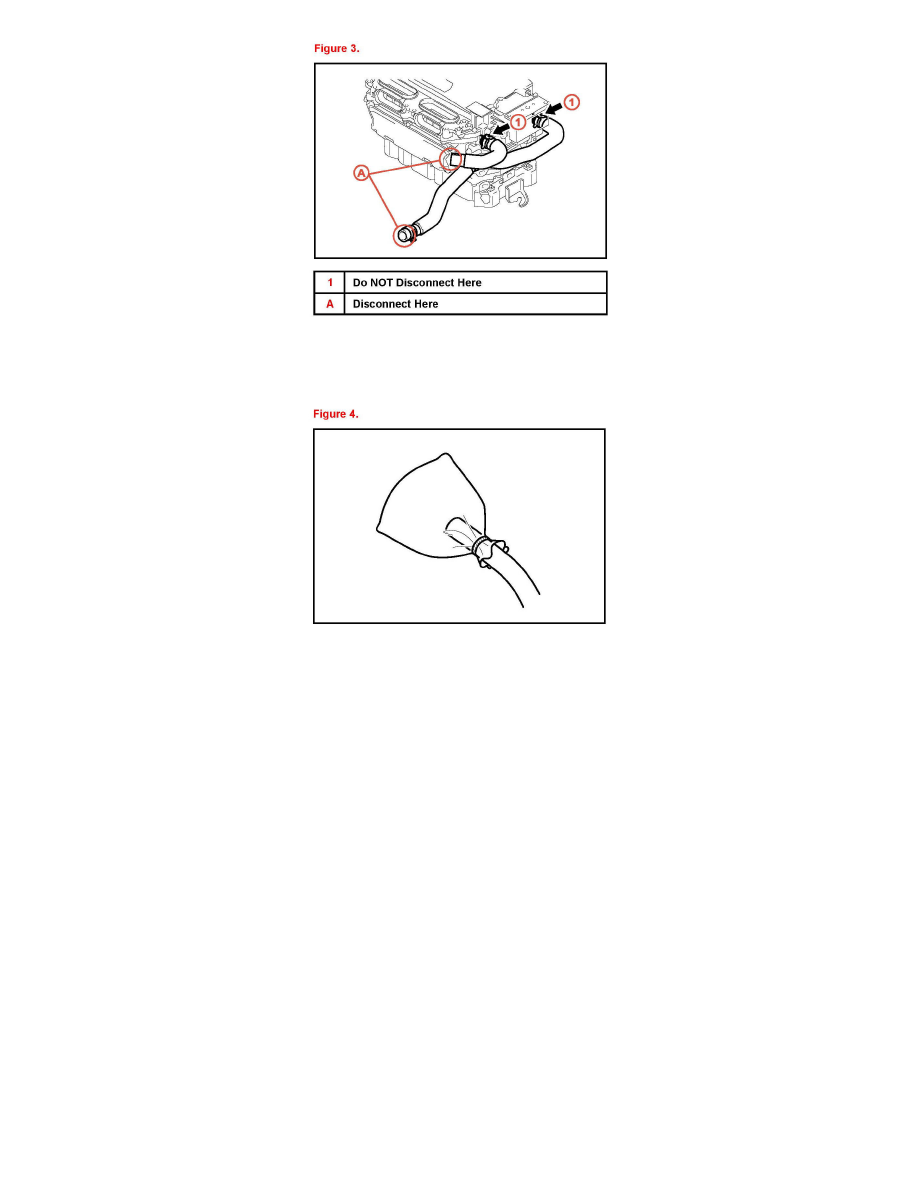 Figure 3.

1

1

A

| 1 | Do NOT Disconnect Here |
|---|---|
| A | Disconnect Here |

Figure 4.