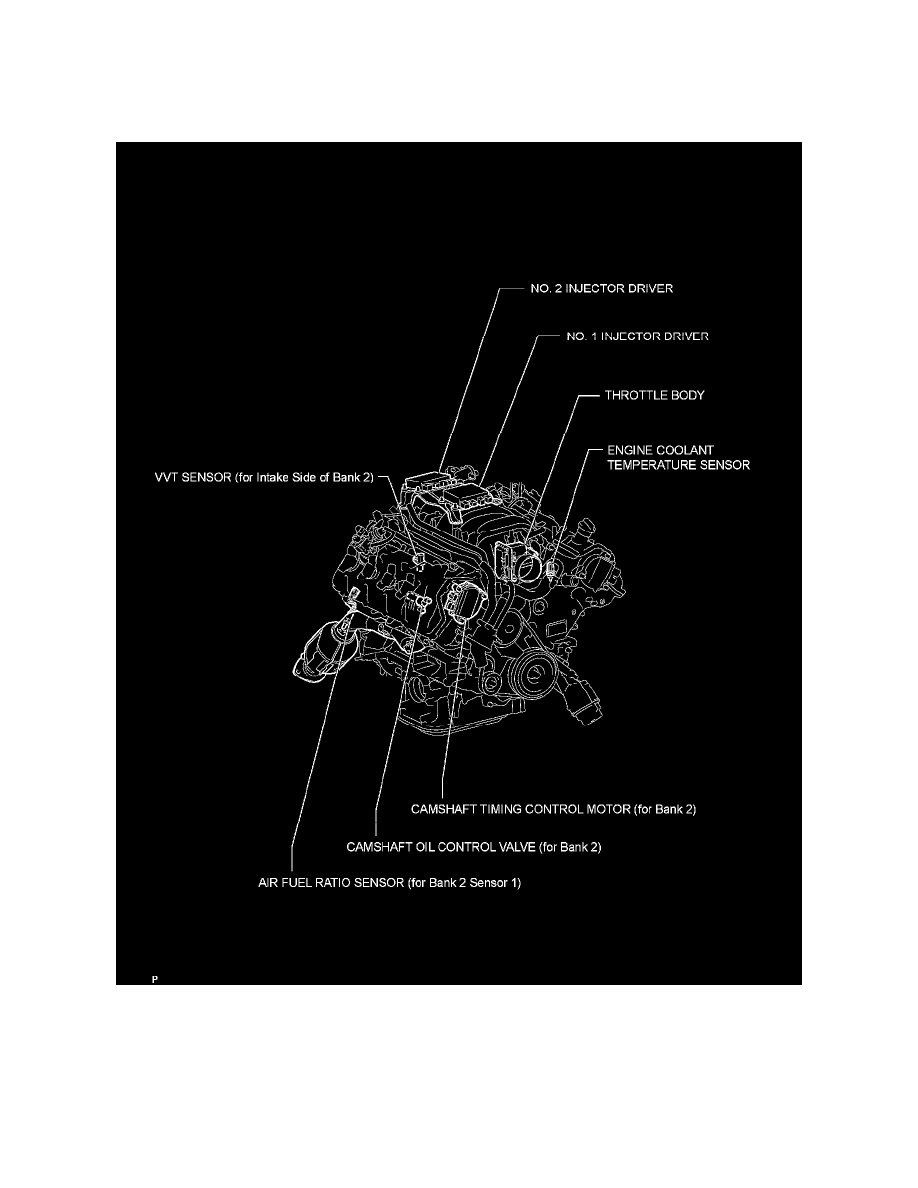 NO. 2 INJECTOR DRIVER

NO. 1 INJECTOR DRIVER

THROTTLE BODY

ENGINE COOLANT TEMPERATURE SENSOR

VVT SENSOR (for Intake Side of Bank 2)

CAMSHAFT TIMING CONTROL MOTOR (for Bank 2)

CAMSHAFT OIL CONTROL VALVE (for Bank 2)

AIR FUEL RATIO SENSOR (for Bank 2 Sensor 1)

P