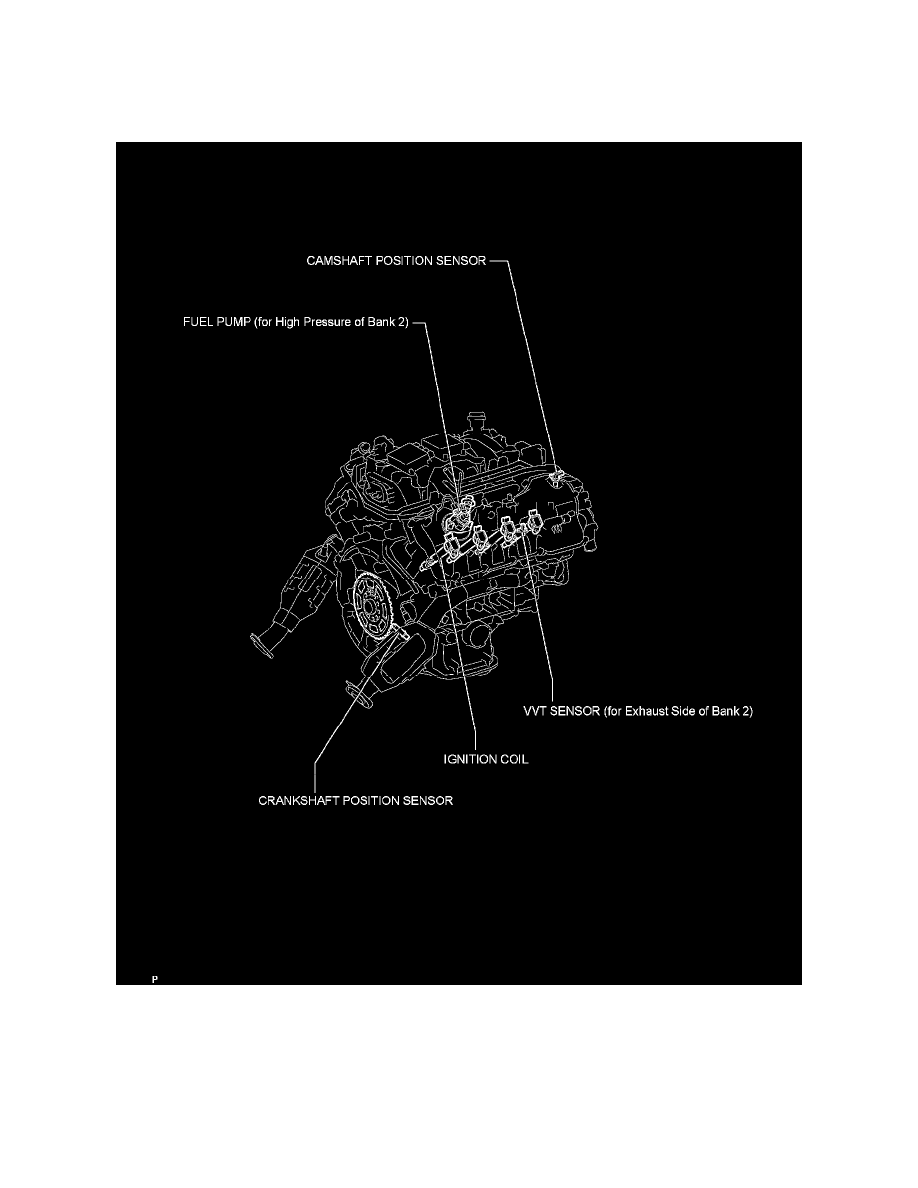 CAMSHAFT POSITION SENSOR

FUEL PUMP (for High Pressure of Bank 2)

VVT SENSOR (for Exhaust Side of Bank 2)

IGNITION COIL

CRANKSHAFT POSITION SENSOR

P