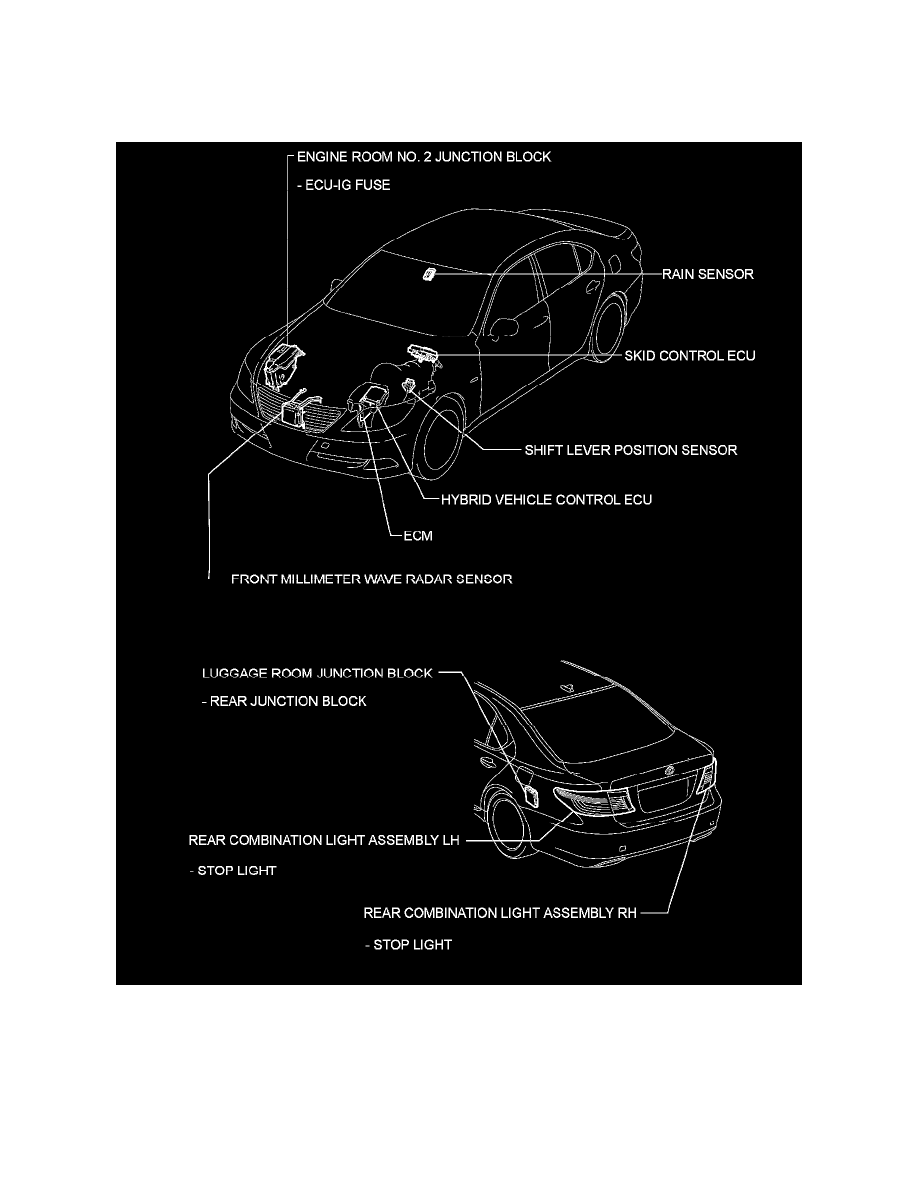 ENGINE ROOM NO. 2 JUNCTION BLOCK

- ECU-IG FUSE

RAIN SENSOR

SKID CONTROL ECU

SHIFT LEVER POSITION SENSOR

HYBRID VEHICLE CONTROL ECU

ECM

FRONT MILLIMETER WAVE RADAR SENSOR

LUGGAGE ROOM JUNCTION BLOCK

- REAR JUNCTION BLOCK

REAR COMBINATION LIGHT ASSEMBLY LH

- STOP LIGHT

REAR COMBINATION LIGHT ASSEMBLY RH

- STOP LIGHT