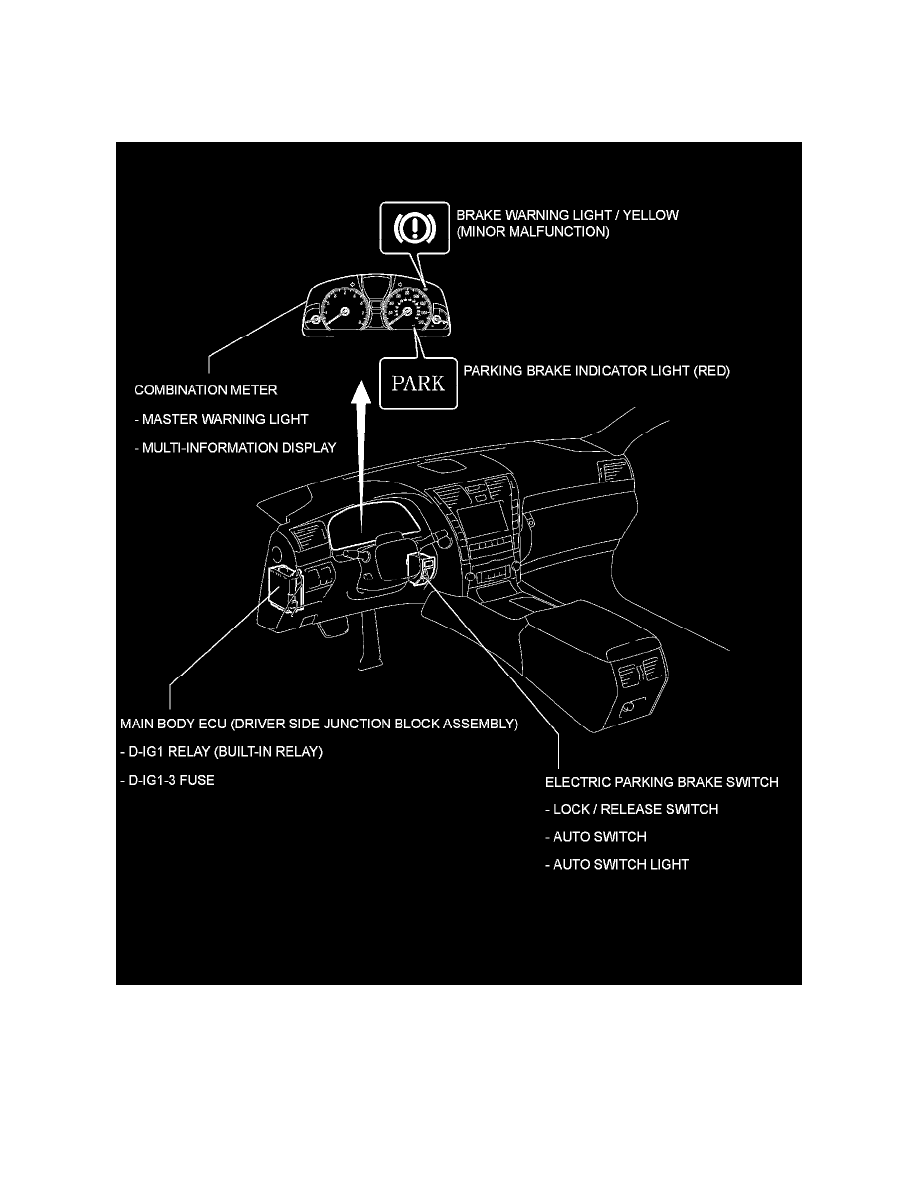 BRAKE WARNING LIGHT / YELLOW
(MINOR MALFUNCTION)

PARK

PARKING BRAKE INDICATOR LIGHT (RED)

COMBINATION METER
- MASTER WARNING LIGHT
- MULTI-INFORMATION DISPLAY

MAIN BODY ECU (DRIVER SIDE JUNCTION BLOCK ASSEMBLY)
- D-IG1 RELAY (BUILT-IN RELAY)
- D-IG1-3 FUSE

ELECTRIC PARKING BRAKE SWITCH
- LOCK / RELEASE SWITCH
- AUTO SWITCH
- AUTO SWITCH LIGHT