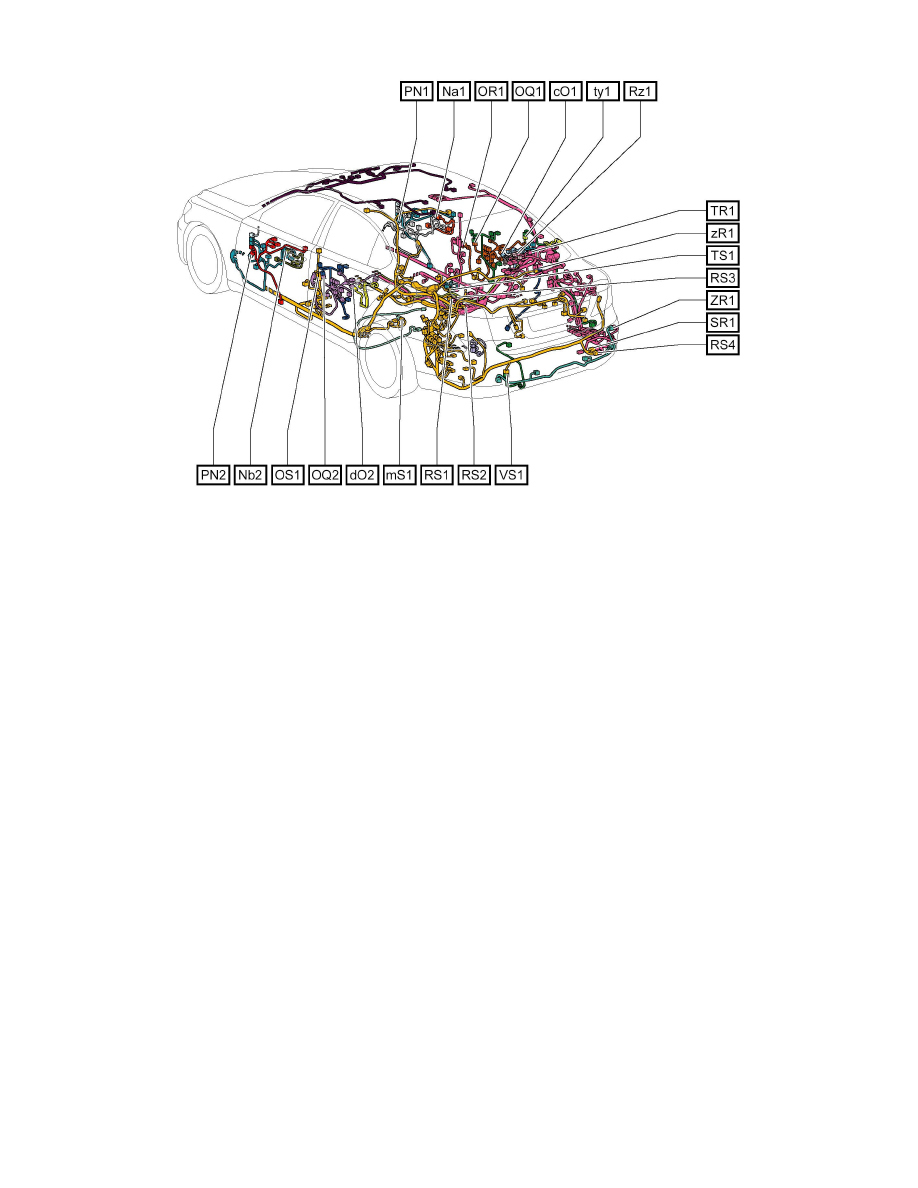 PN1 Na1 OR1 OQ1 cO1 ty1 Rz1

TR1
zR1
TS1
RS3
ZR1
SR1
RS4

PN2 Nb2 OS1 OQ2 dO2 mS1 RS1 RS2 VS1