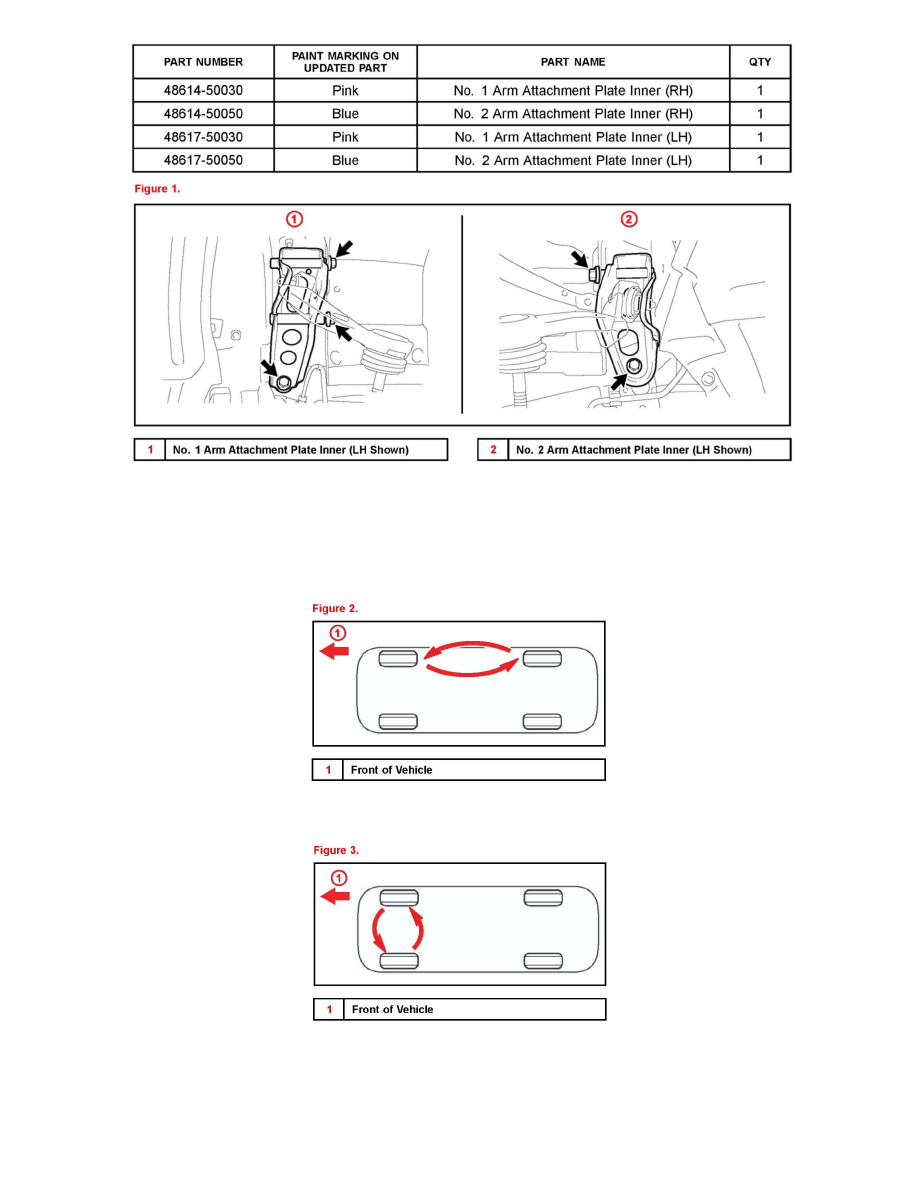 | PART NUMBER | PAINT MARKING ON UPDATED PART | PART NAME | QTY |
|---|---|---|---|
| 48614-50030 | Pink | No. 1 Arm Attachment Plate Inner (RH) | 1 |
| 48614-50050 | Blue | No. 2 Arm Attachment Plate Inner (RH) | 1 |
| 48617-50030 | Pink | No. 1 Arm Attachment Plate Inner (LH) | 1 |
| 48617-50050 | Blue | No. 2 Arm Attachment Plate Inner (LH) | 1 |

Figure 1.

1

2

| 1 | No. 1 Arm Attachment Plate Inner (LH Shown) |
|---|---|

| 2 | No. 2 Arm Attachment Plate Inner (LH Shown) |
|---|---|

Figure 2.

1

| 1 | Front of Vehicle |
|---|---|

Figure 3.

1

| 1 | Front of Vehicle |
|---|---|