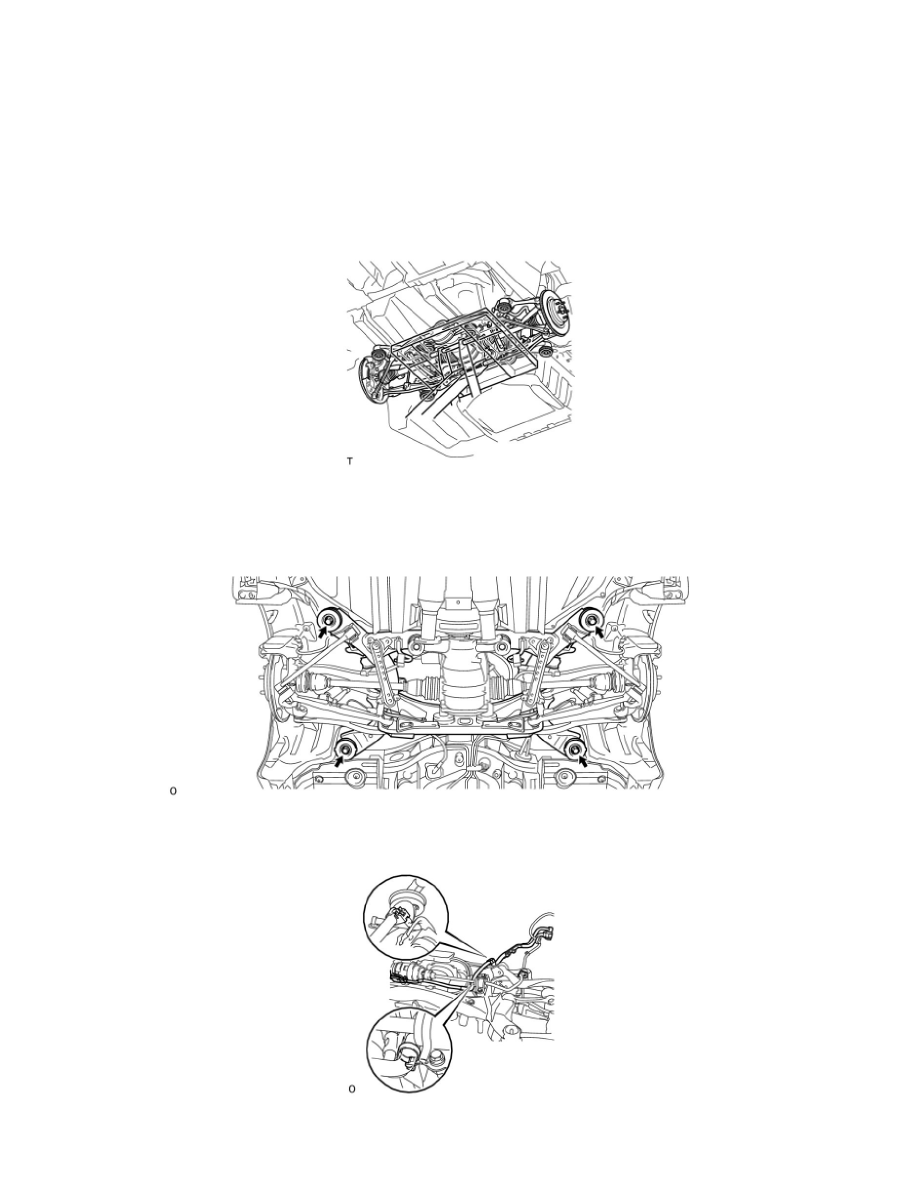 T

O

O