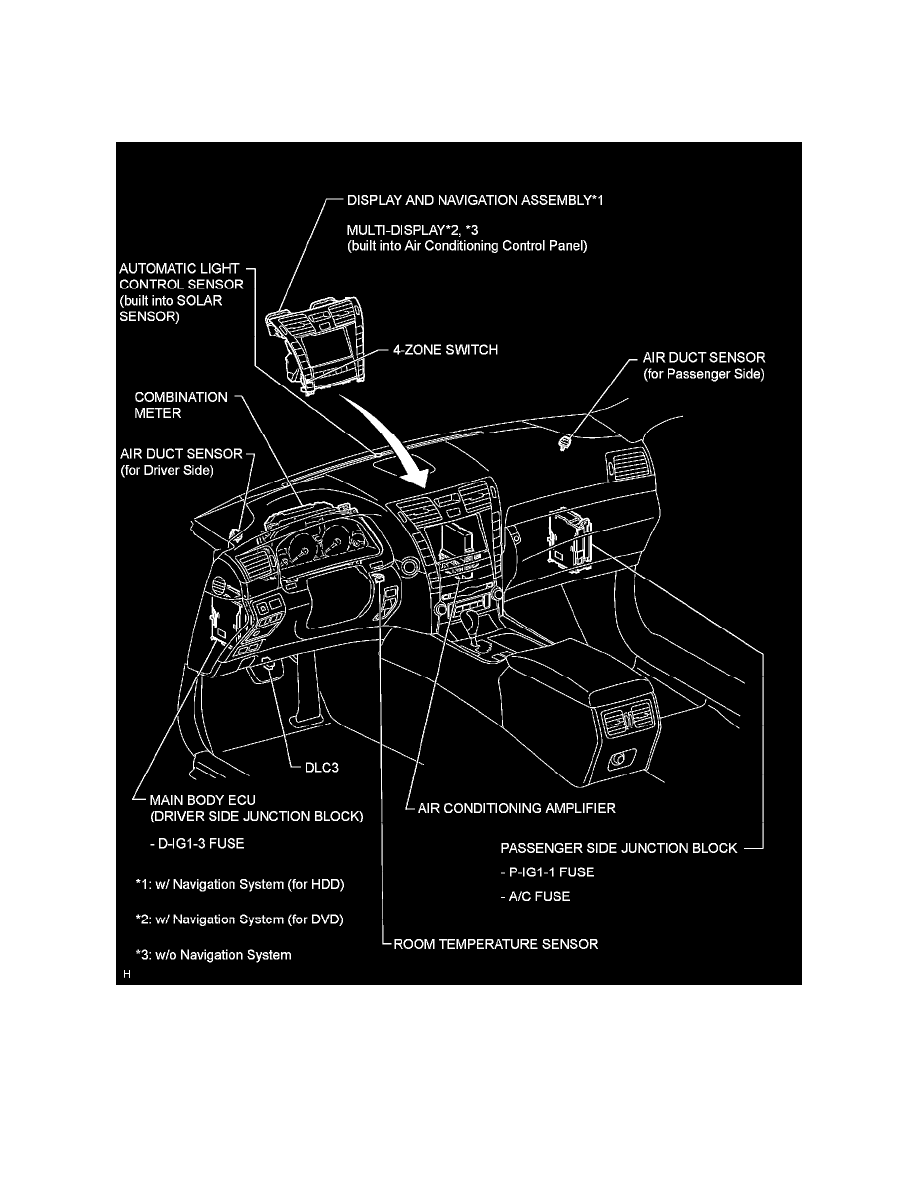 DISPLAY AND NAVIGATION ASSEMBLY*1

MULTI-DISPLAY*2, *3
(built into Air Conditioning Control Panel)

AUTOMATIC LIGHT CONTROL SENSOR (built into SOLAR SENSOR)

4-ZONE SWITCH

AIR DUCT SENSOR
(for Passenger Side)

COMBINATION METER

AIR DUCT SENSOR
(for Driver Side)

DLC3

MAIN BODY ECU
(DRIVER SIDE JUNCTION BLOCK)

- D-IG1-3 FUSE

AIR CONDITIONING AMPLIFIER

PASSENGER SIDE JUNCTION BLOCK

- P-IG1-1 FUSE

- A/C FUSE

*1: w/ Navigation System (for HDD)

*2: w/ Navigation System (for DVD)

*3: w/o Navigation System

ROOM TEMPERATURE SENSOR

H