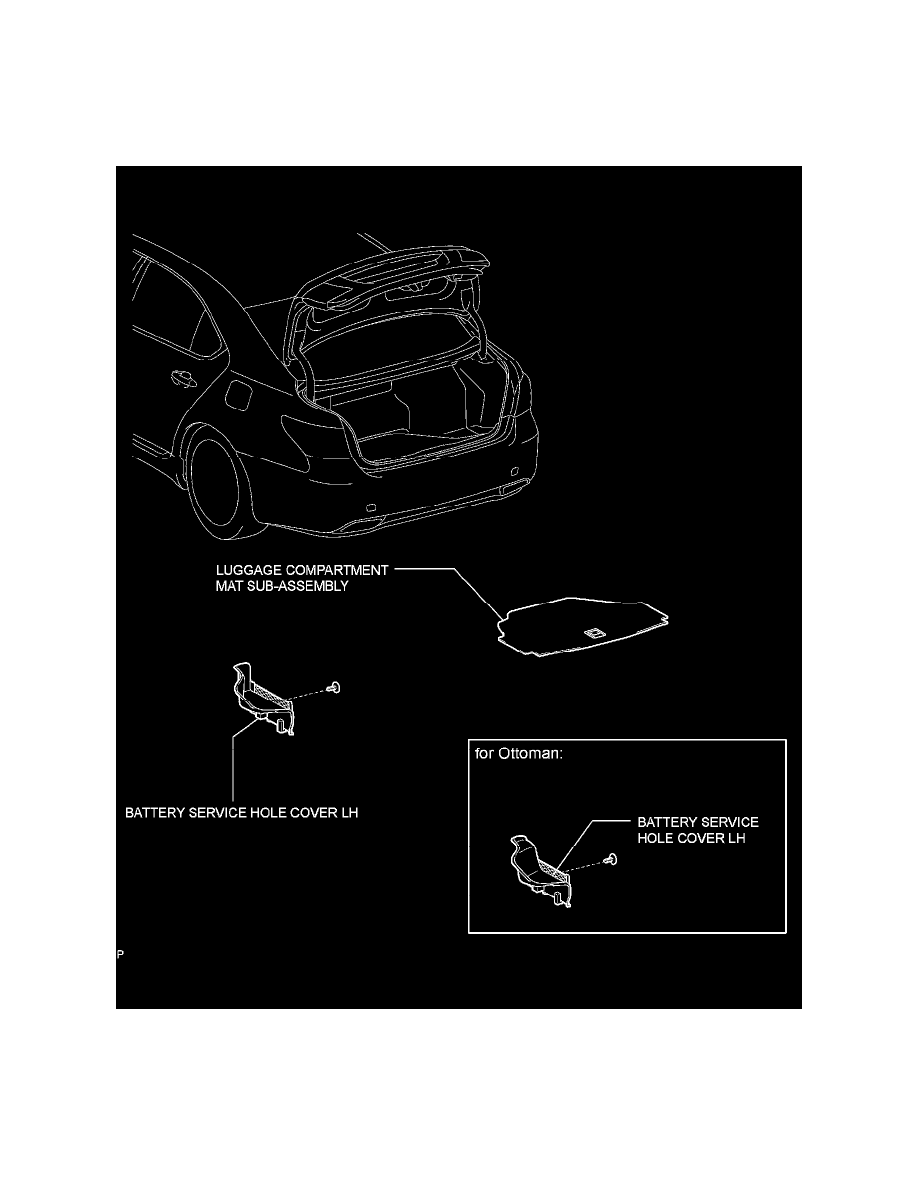 LUGGAGE COMPARTMENT MAT SUB-ASSEMBLY

BATTERY SERVICE HOLE COVER LH

for Ottoman:

BATTERY SERVICE HOLE COVER LH

P