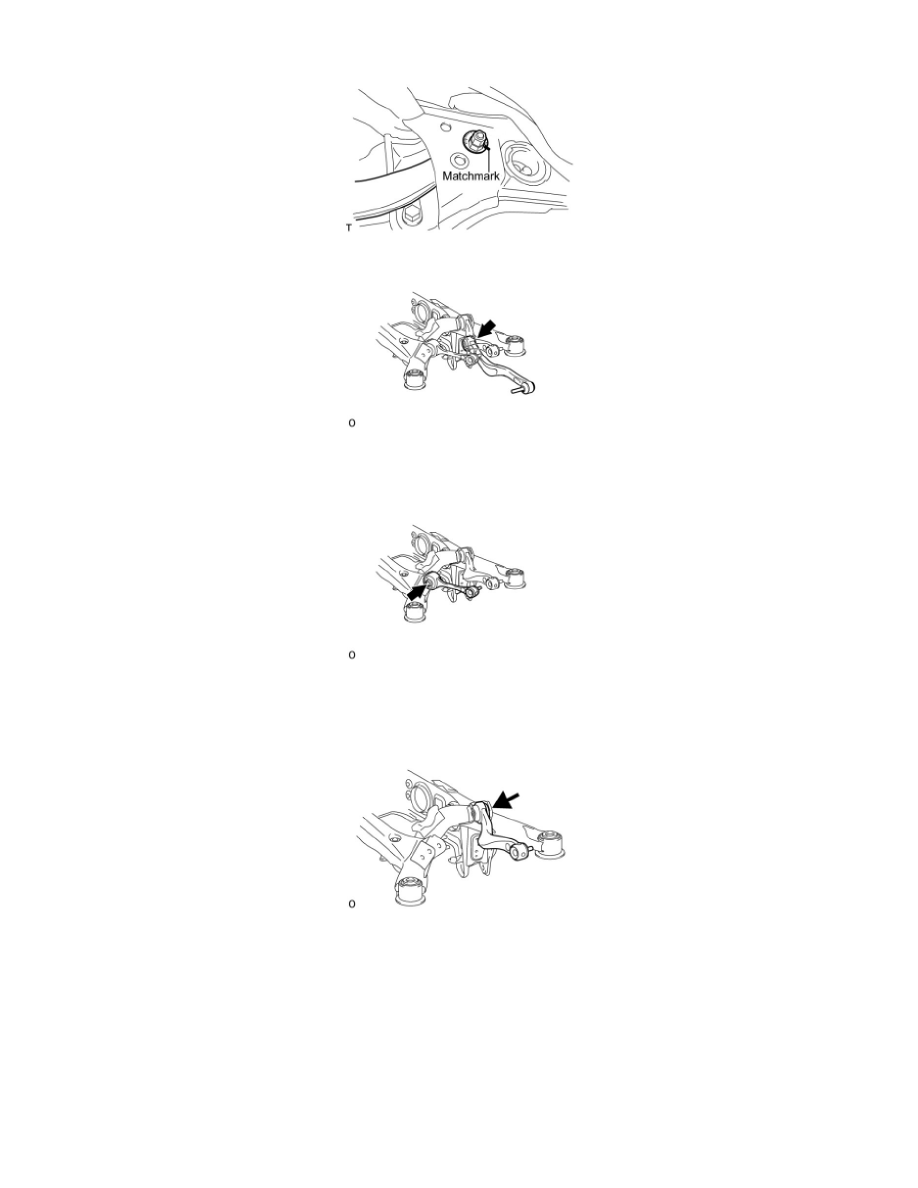 Matchmark
T

O

O

O