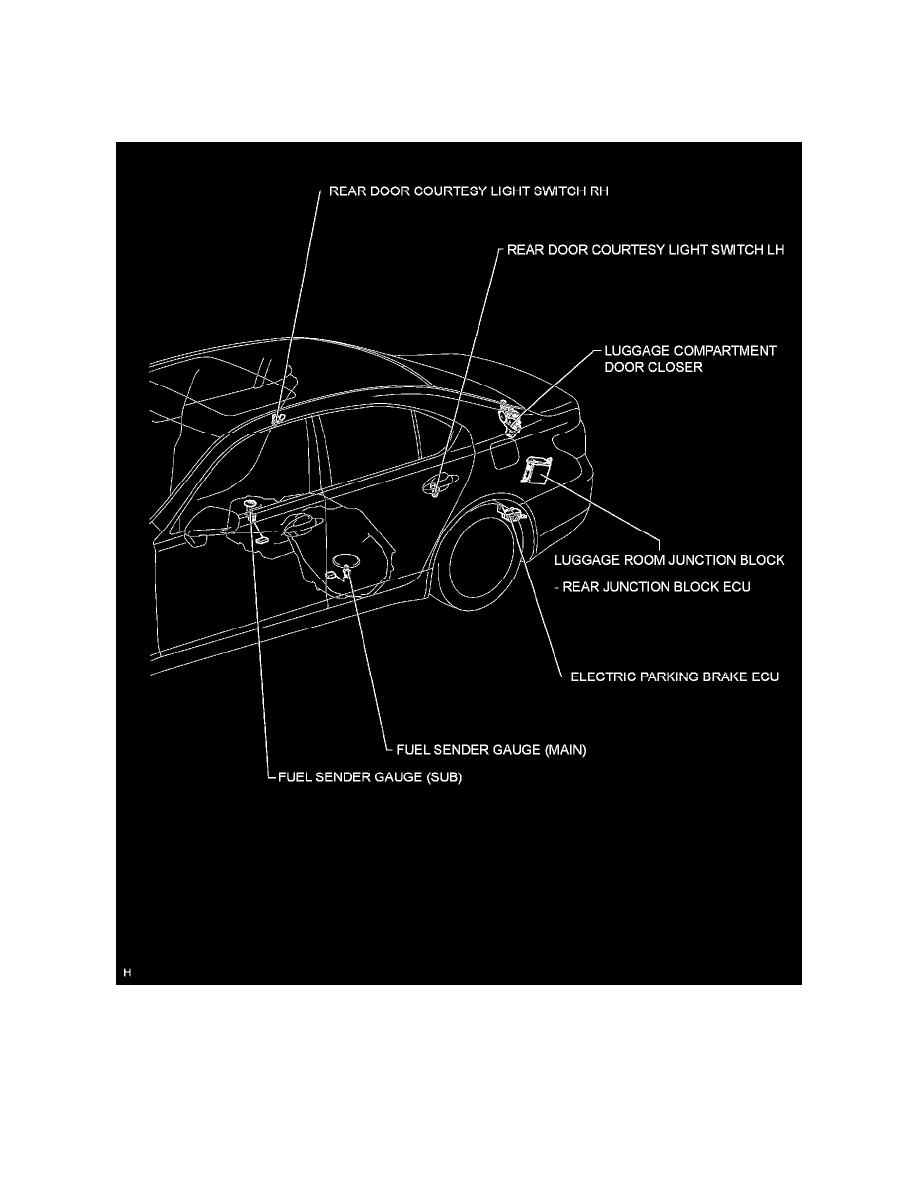 REAR DOOR COURTESY LIGHT SWITCH RH

REAR DOOR COURTESY LIGHT SWITCH LH

LUGGAGE COMPARTMENT DOOR CLOSER

LUGGAGE ROOM JUNCTION BLOCK

- REAR JUNCTION BLOCK ECU

ELECTRIC PARKING BRAKE ECU

FUEL SENDER GAUGE (MAIN)

FUEL SENDER GAUGE (SUB)

H