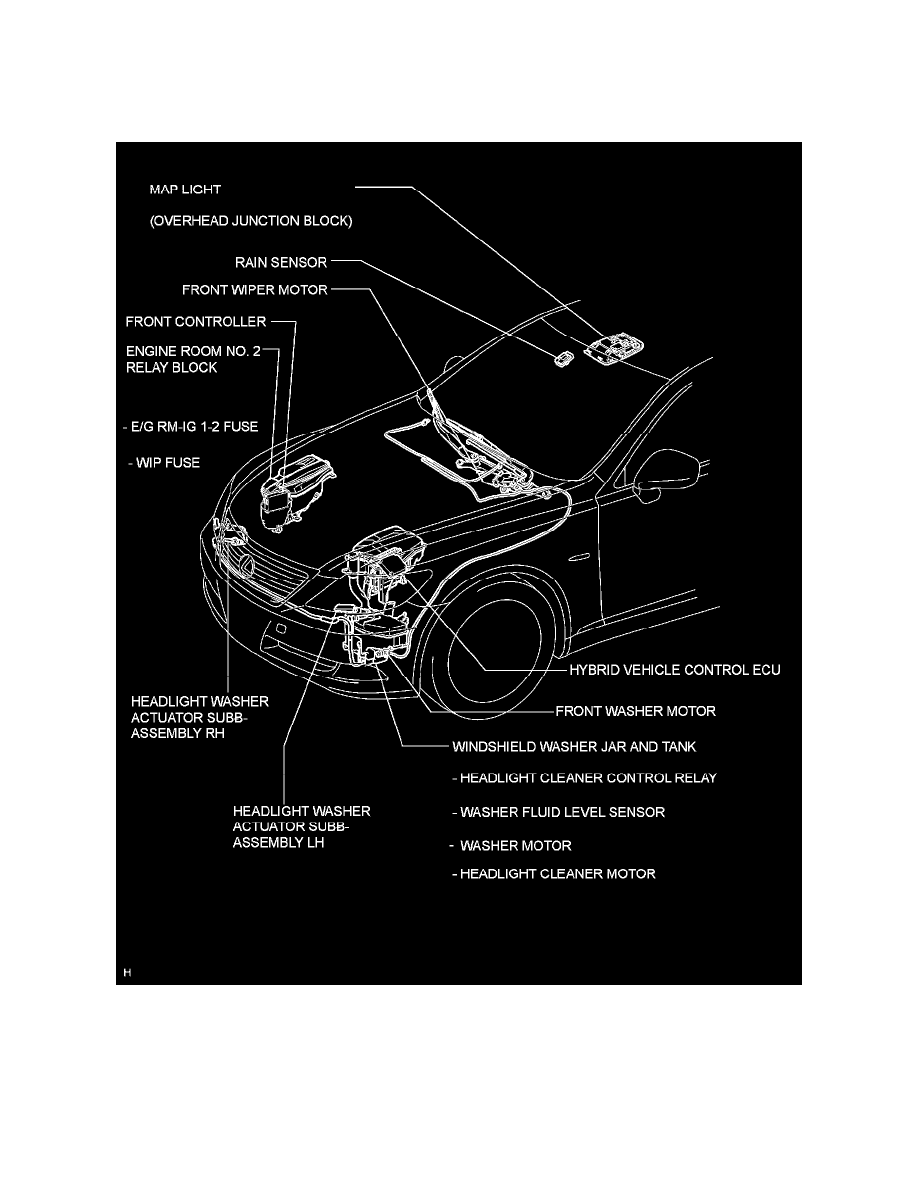 MAP LIGHT

(OVERHEAD JUNCTION BLOCK)

RAIN SENSOR

FRONT WIPER MOTOR

FRONT CONTROLLER

ENGINE ROOM NO. 2 RELAY BLOCK

- E/G RM-IG 1-2 FUSE

- WIP FUSE

HYBRID VEHICLE CONTROL ECU

HEADLIGHT WASHER ACTUATOR SUBB-ASSEMBLY RH

FRONT WASHER MOTOR

WINDSHIELD WASHER JAR AND TANK

- HEADLIGHT CLEANER CONTROL RELAY

HEADLIGHT WASHER ACTUATOR SUBB-ASSEMBLY LH

- WASHER FLUID LEVEL SENSOR

- WASHER MOTOR

- HEADLIGHT CLEANER MOTOR

H