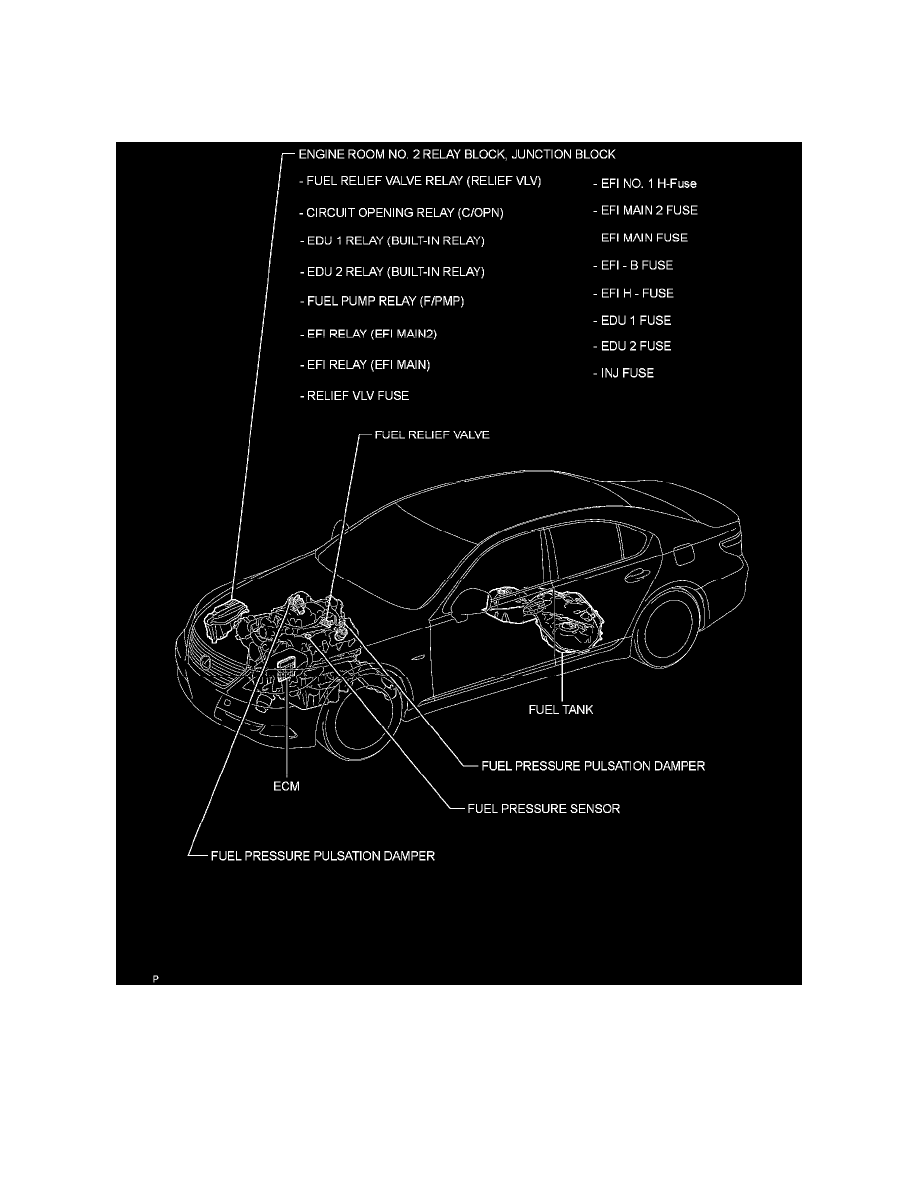 ENGINE ROOM NO. 2 RELAY BLOCK, JUNCTION BLOCK

- FUEL RELIEF VALVE RELAY (RELIEF VLV)
- CIRCUIT OPENING RELAY (C/OPN)
- EDU 1 RELAY (BUILT-IN RELAY)
- EDU 2 RELAY (BUILT-IN RELAY)
- FUEL PUMP RELAY (F/PMP)
- EFI RELAY (EFI MAIN2)
- EFI RELAY (EFI MAIN)
- RELIEF VLV FUSE

- EFI NO. 1 H-Fuse
- EFI MAIN 2 FUSE
EFI MAIN FUSE
- EFI - B FUSE
- EFI H - FUSE
- EDU 1 FUSE
- EDU 2 FUSE
- INJ FUSE

FUEL RELIEF VALVE

FUEL TANK

FUEL PRESSURE PULSATION DAMPER

ECM

FUEL PRESSURE SENSOR

FUEL PRESSURE PULSATION DAMPER

P