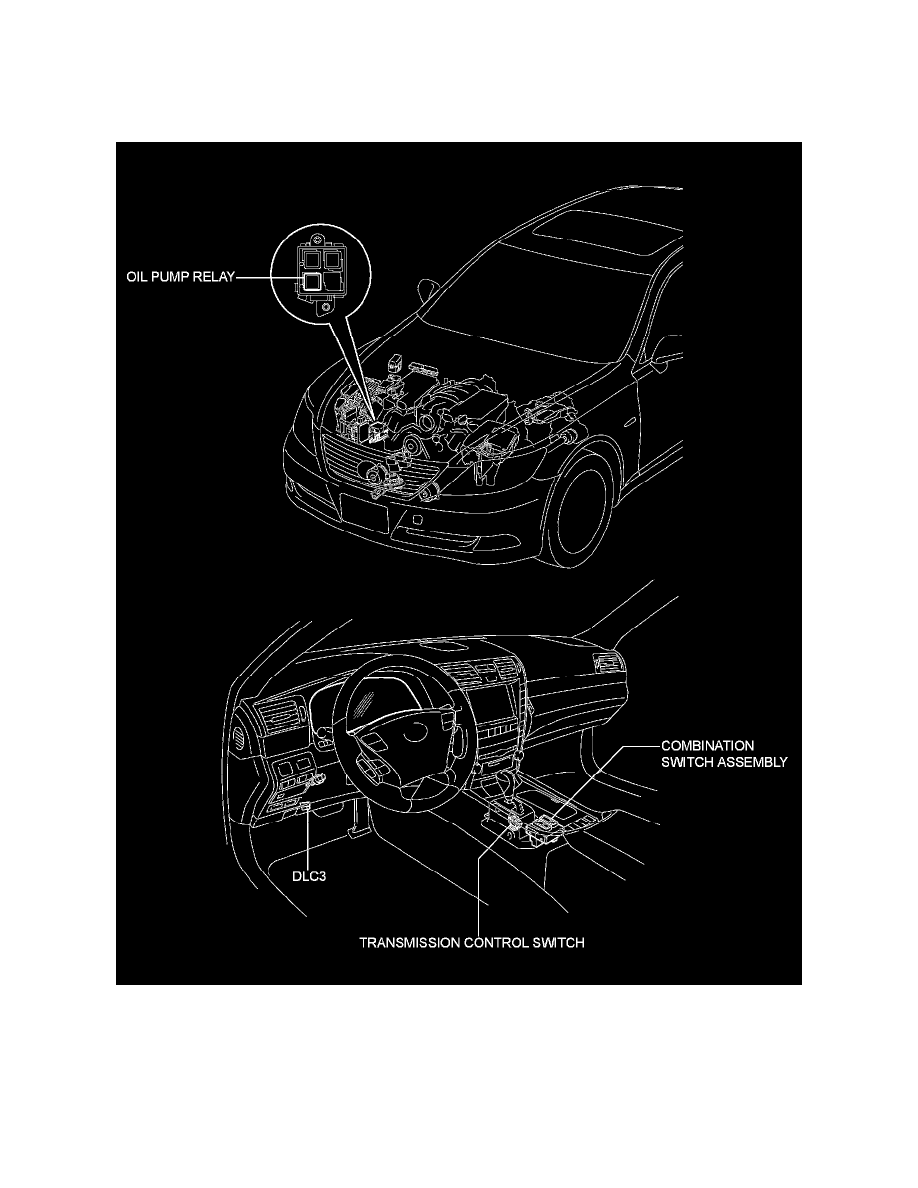 OIL PUMP RELAY

COMBINATION SWITCH ASSEMBLY

DLC3

TRANSMISSION CONTROL SWITCH