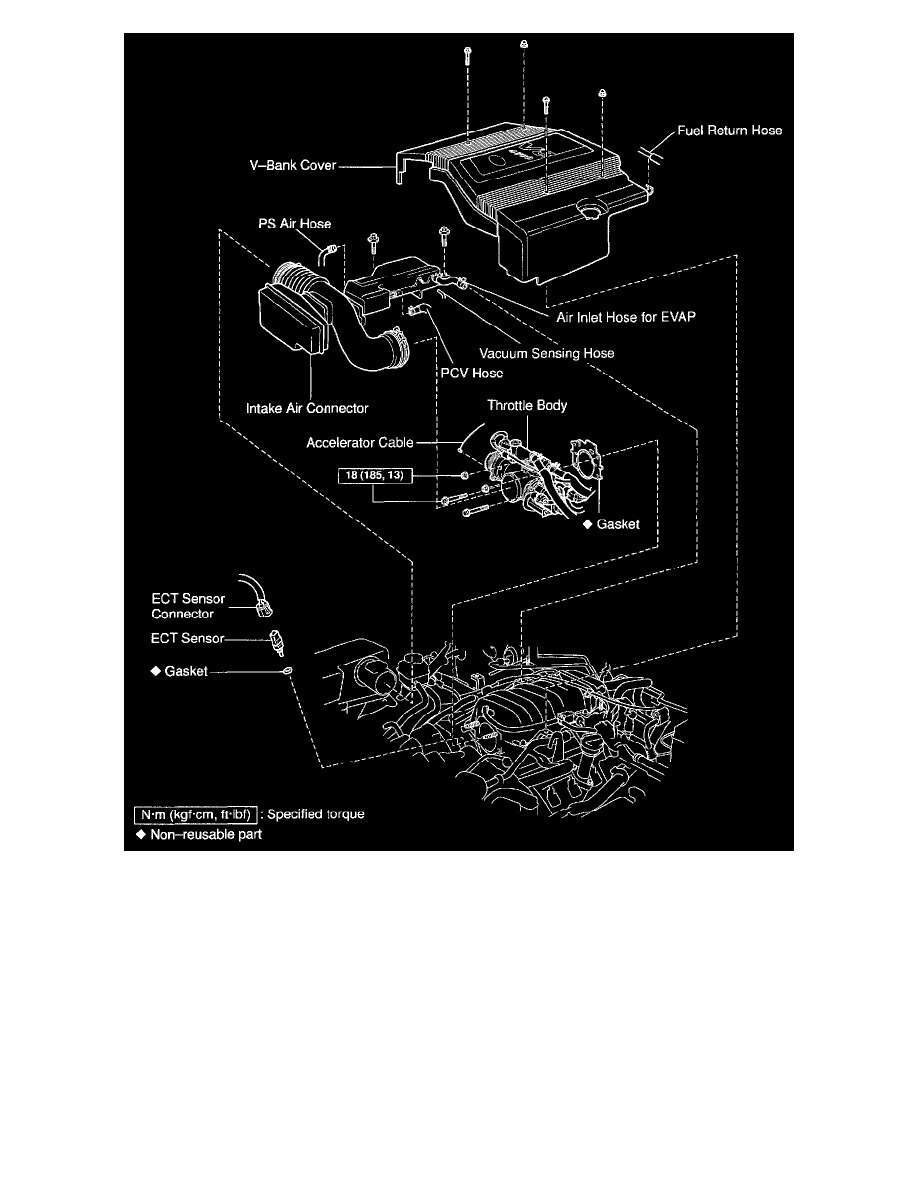 Fuel Return Hose
V–Bank Cover
PS Air Hose
Air Inlet Hose for EVAP
Vacuum Sensing Hose
PCV Hose
Intake Air Connector
Throttle Body
Accelerator Cable
18 (185, 13)
◆ Gasket
ECT Sensor Connector
ECT Sensor
◆ Gasket
N·m (kgf·cm, ft·lbf) : Specified torque
◆ Non–reusable part