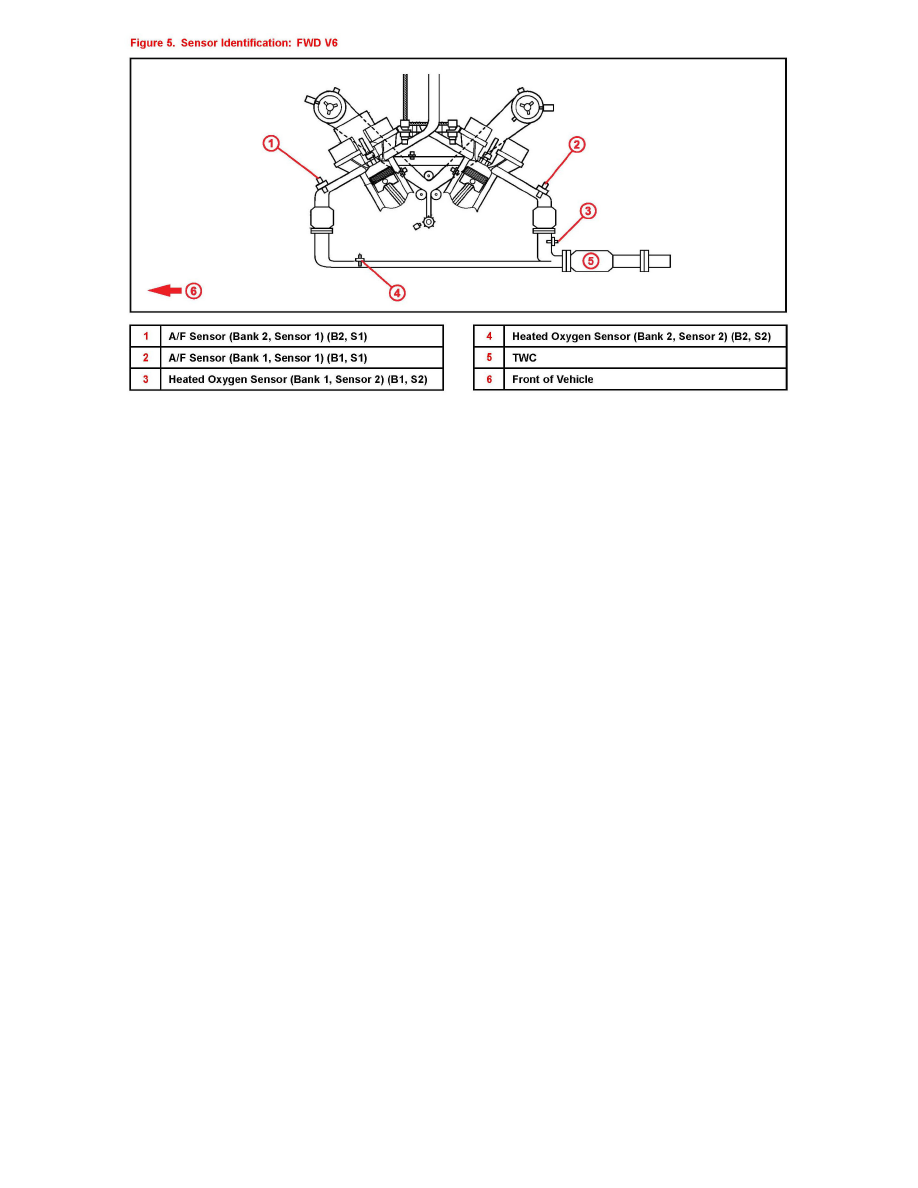 Figure 5. Sensor Identification: FWD V6

1

2

3

4

5

6

| 1 | A/F Sensor (Bank 2, Sensor 1) (B2, S1) |
|---|---|
| 2 | A/F Sensor (Bank 1, Sensor 1) (B1, S1) |
| 3 | Heated Oxygen Sensor (Bank 1, Sensor 2) (B1, S2) |

| 4 | Heated Oxygen Sensor (Bank 2, Sensor 2) (B2, S2) |
|---|---|
| 5 | TWC |
| 6 | Front of Vehicle |