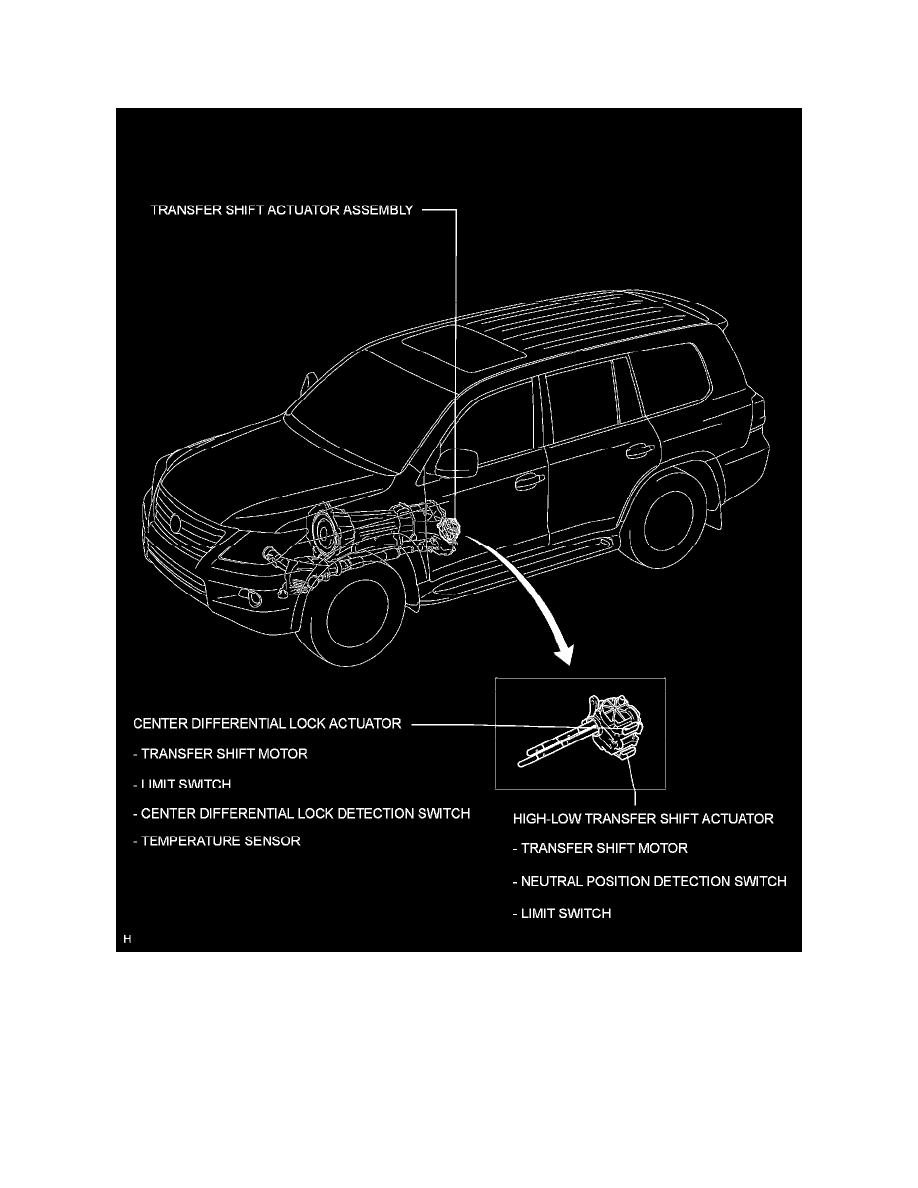 TRANSFER SHIFT ACTUATOR ASSEMBLY

CENTER DIFFERENTIAL LOCK ACTUATOR

- TRANSFER SHIFT MOTOR

- LIMIT SWITCH

- CENTER DIFFERENTIAL LOCK DETECTION SWITCH

- TEMPERATURE SENSOR

HIGH-LOW TRANSFER SHIFT ACTUATOR

- TRANSFER SHIFT MOTOR

- NEUTRAL POSITION DETECTION SWITCH

- LIMIT SWITCH

H