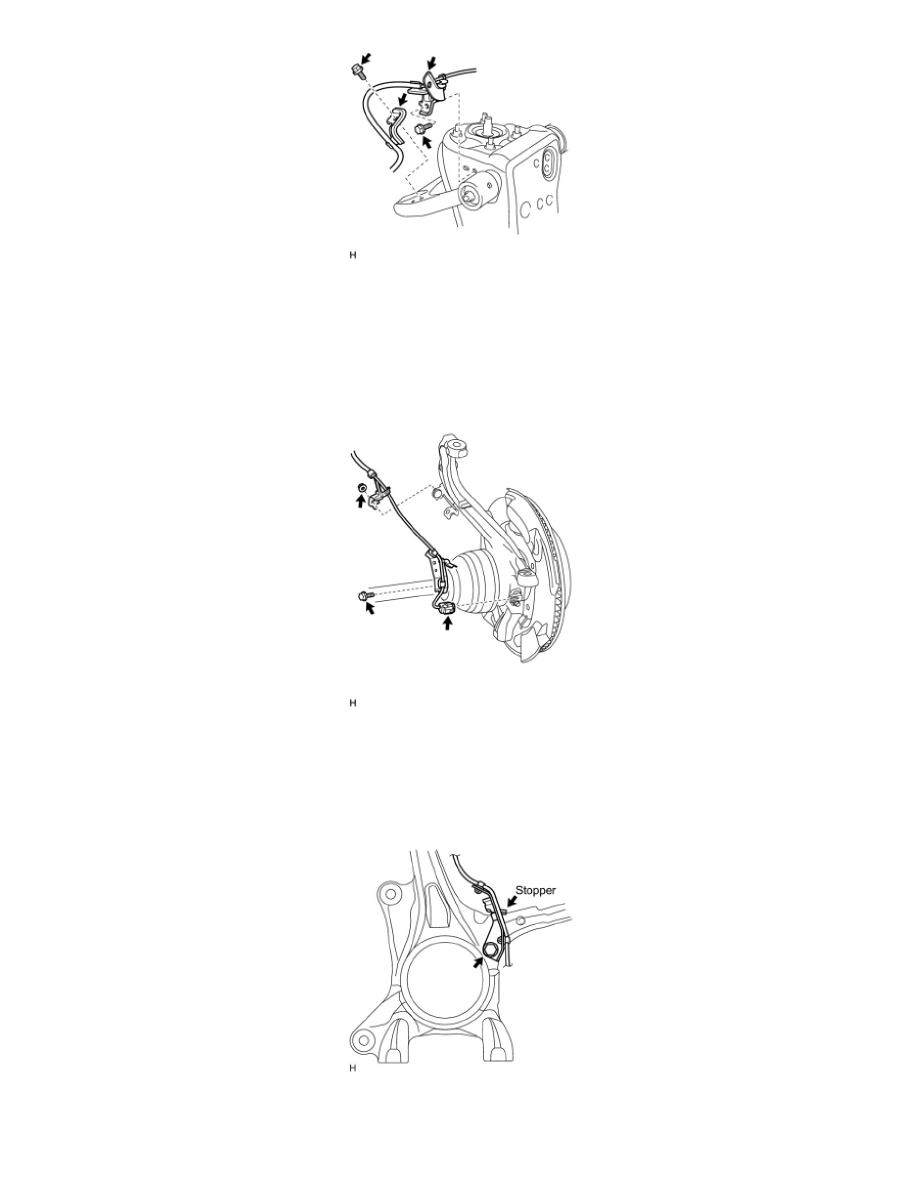 H

H

Stopper

H