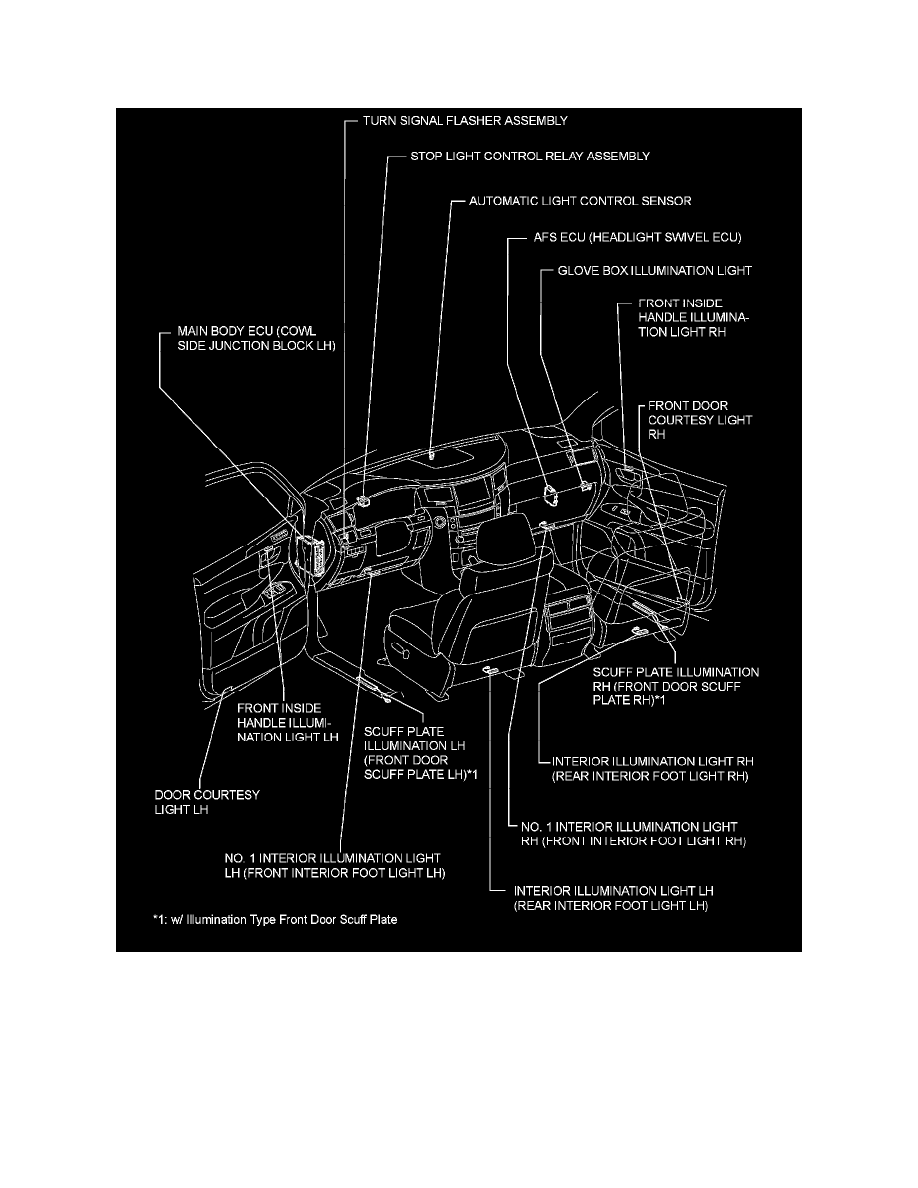 TURN SIGNAL FLASHER ASSEMBLY

STOP LIGHT CONTROL RELAY ASSEMBLY

AUTOMATIC LIGHT CONTROL SENSOR

AFS ECU (HEADLIGHT SWIVEL ECU)

GLOVE BOX ILLUMINATION LIGHT

FRONT INSIDE HANDLE ILLUMINATION LIGHT RH

MAIN BODY ECU (COWL SIDE JUNCTION BLOCK LH)

FRONT DOOR COURTESY LIGHT RH

SCUFF PLATE ILLUMINATION RH (FRONT DOOR SCUFF PLATE RH)*1

FRONT INSIDE HANDLE ILLUMINATION LIGHT LH

SCUFF PLATE ILLUMINATION LH (FRONT DOOR SCUFF PLATE LH)*1

INTERIOR ILLUMINATION LIGHT RH (REAR INTERIOR FOOT LIGHT RH)

DOOR COURTESY LIGHT LH

NO. 1 INTERIOR ILLUMINATION LIGHT RH (FRONT INTERIOR FOOT LIGHT RH)

NO. 1 INTERIOR ILLUMINATION LIGHT LH (FRONT INTERIOR FOOT LIGHT LH)

INTERIOR ILLUMINATION LIGHT LH (REAR INTERIOR FOOT LIGHT LH)

*1: w/ Illumination Type Front Door Scuff Plate