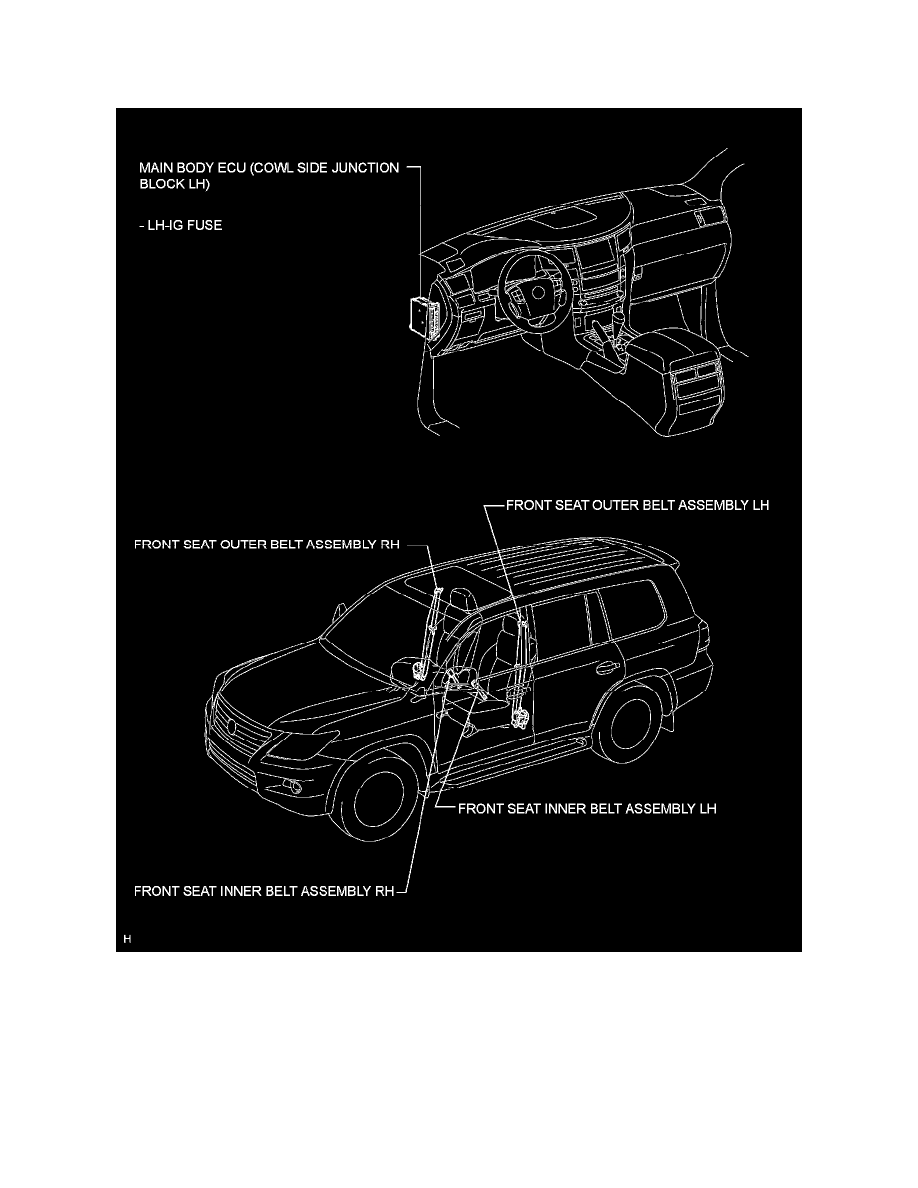 MAIN BODY ECU (COWL SIDE JUNCTION BLOCK LH)

- LH-IG FUSE

FRONT SEAT OUTER BELT ASSEMBLY LH

FRONT SEAT OUTER BELT ASSEMBLY RH

FRONT SEAT INNER BELT ASSEMBLY LH

FRONT SEAT INNER BELT ASSEMBLY RH

H