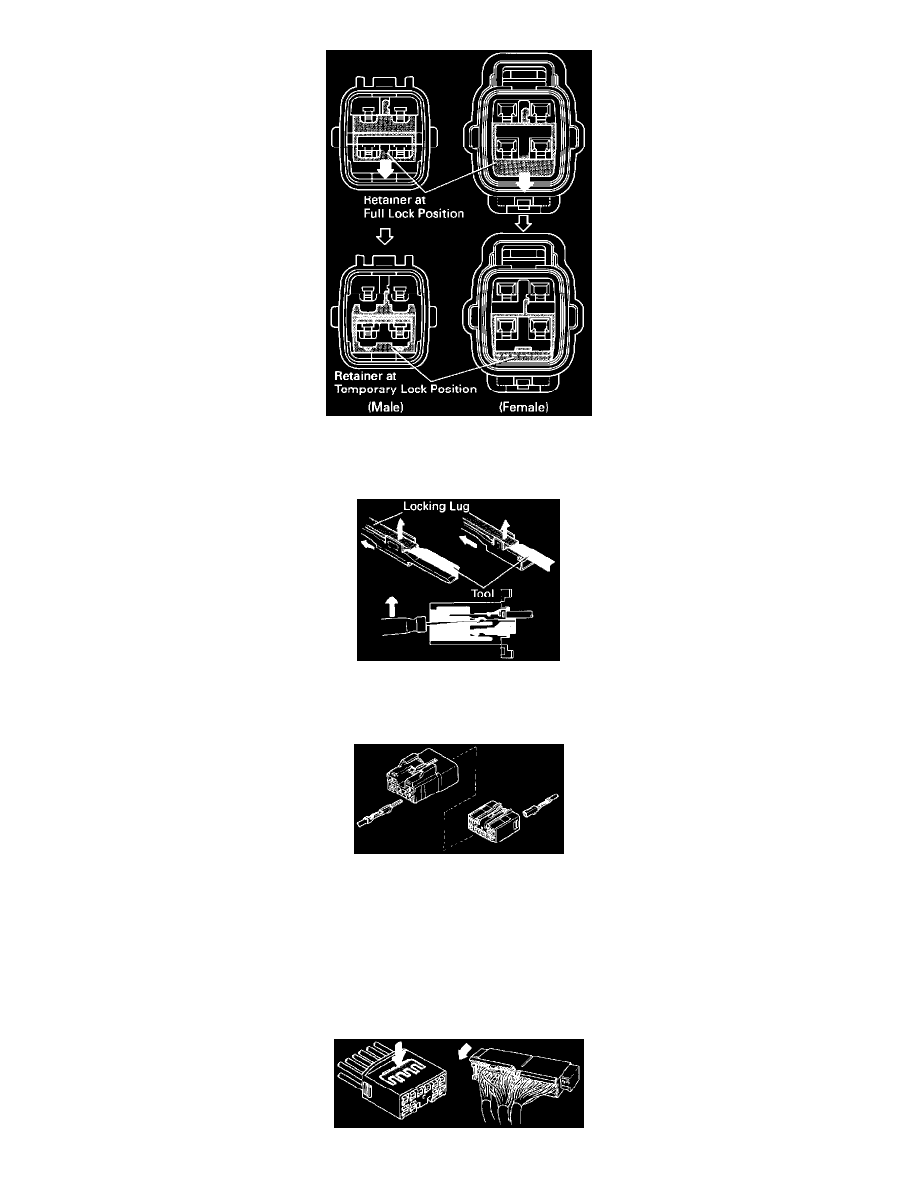 Retainer at
Full Lock Position

Retainer at
Temporary Lock Position
(Male)
(Female)

Locking Lug
Tool