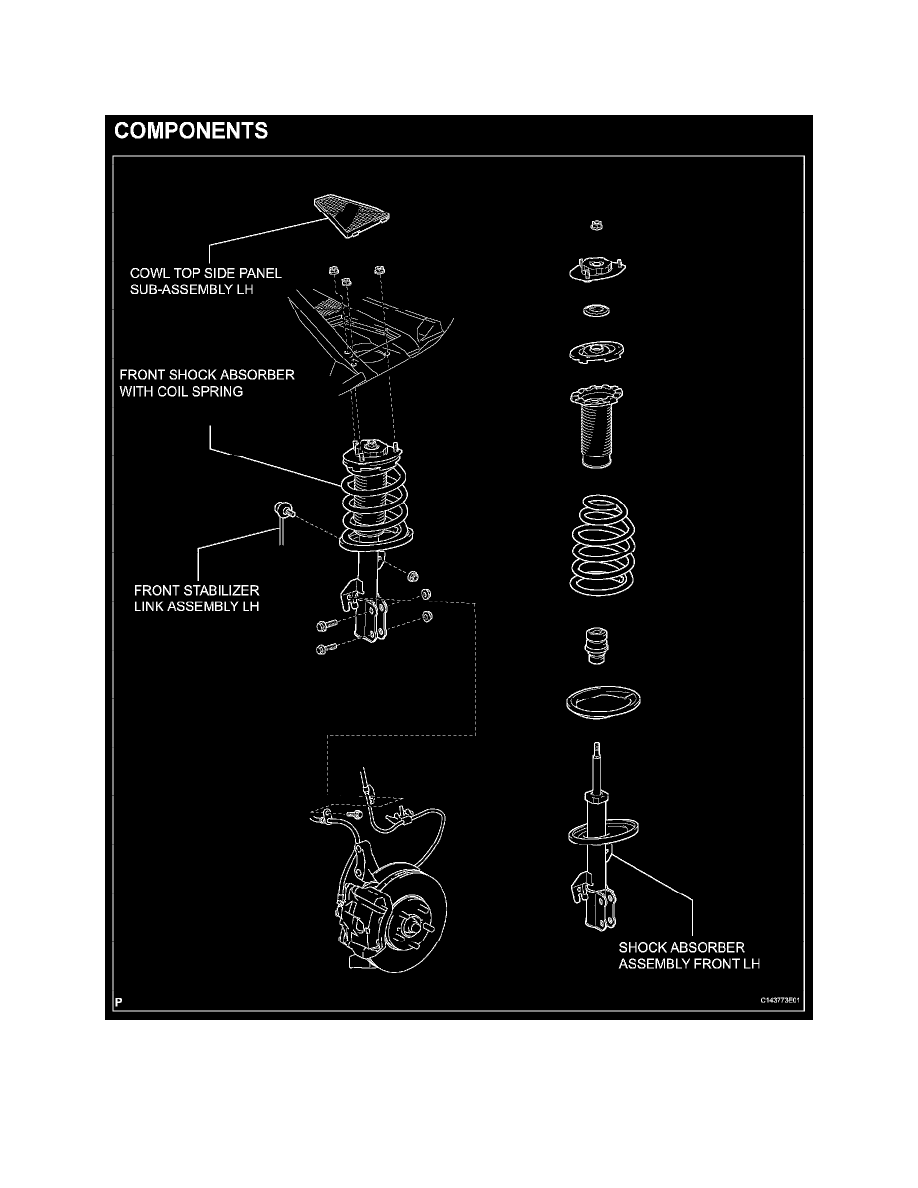 COMPONENTS

COWL TOP SIDE PANEL SUB-ASSEMBLY LH

FRONT SHOCK ABSORBER WITH COIL SPRING

FRONT STABILIZER LINK ASSEMBLY LH

SHOCK ABSORBER ASSEMBLY FRONT LH

P

C143773E01