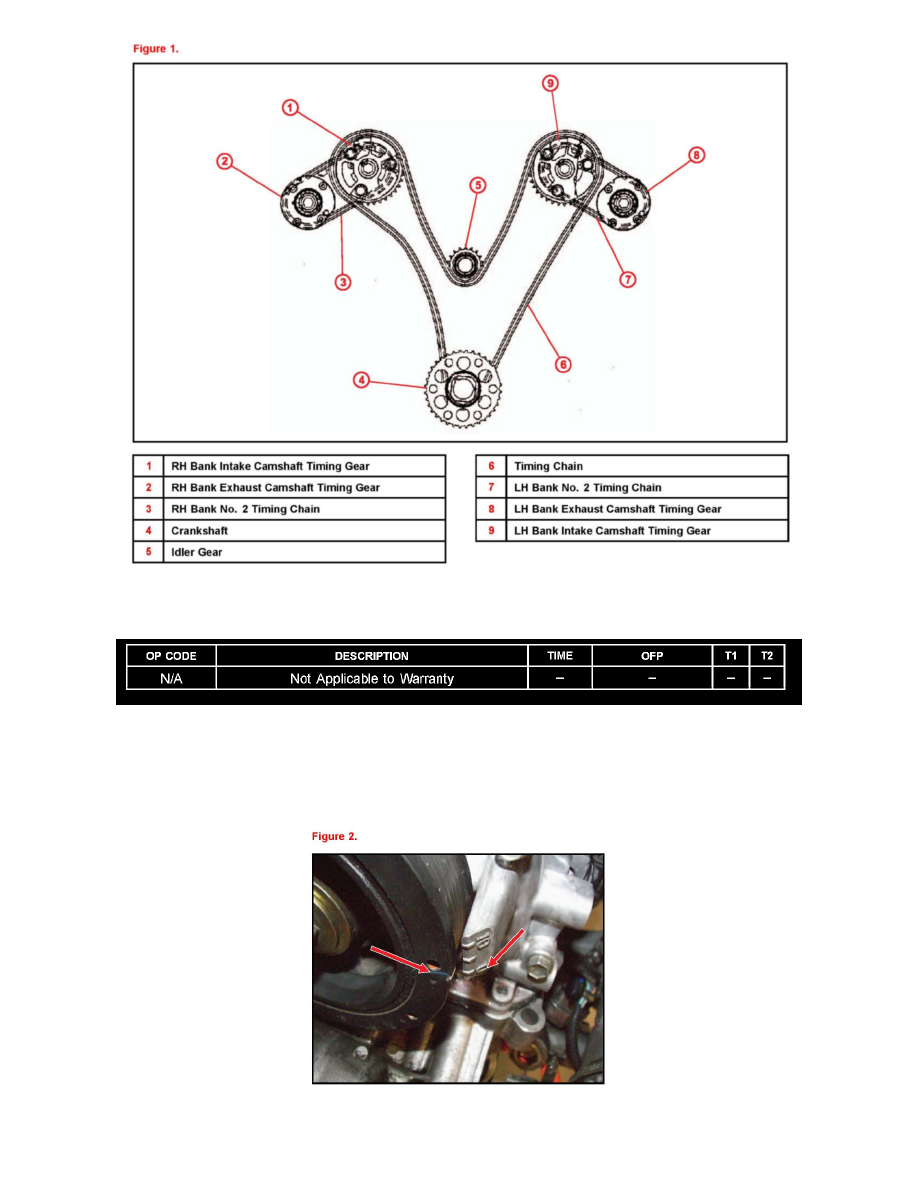 Figure 1.

1
2
3
4
5
6
7
8
9

| 1 | RH Bank Intake Camshaft Timing Gear |
|---|---|
| 2 | RH Bank Exhaust Camshaft Timing Gear |
| 3 | RH Bank No. 2 Timing Chain |
| 4 | Crankshaft |
| 5 | Idler Gear |

| 6 | Timing Chain |
|---|---|
| 7 | LH Bank No. 2 Timing Chain |
| 8 | LH Bank Exhaust Camshaft Timing Gear |
| 9 | LH Bank Intake Camshaft Timing Gear |

| OP CODE | DESCRIPTION | TIME | OFP | T1 | T2 |
|---|---|---|---|---|---|
| N/A | Not Applicable to Warranty | – | – | – | – |

Figure 2.