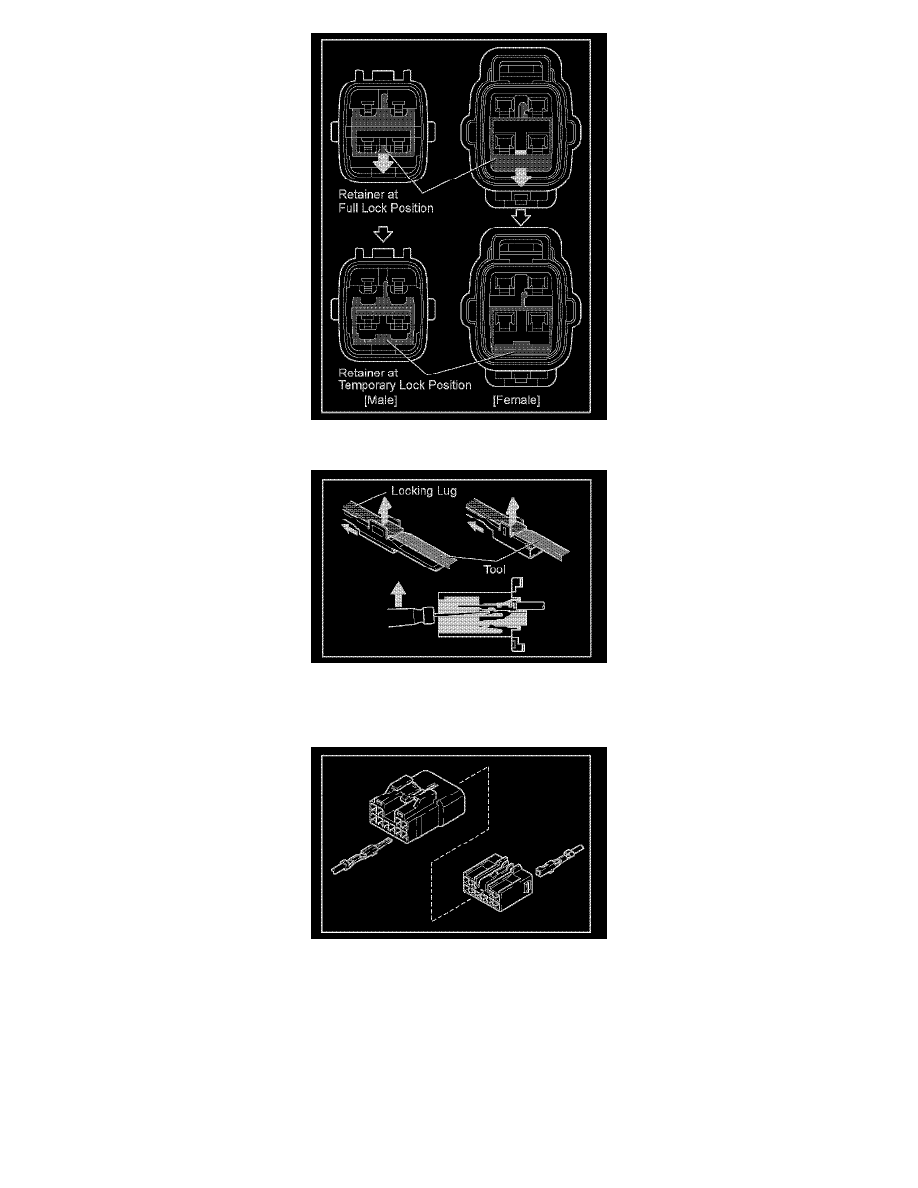 Retainer at
Full Lock Position

Retainer at
Temporary Lock Position
[Male]

[Female]

Locking Lug

Tool