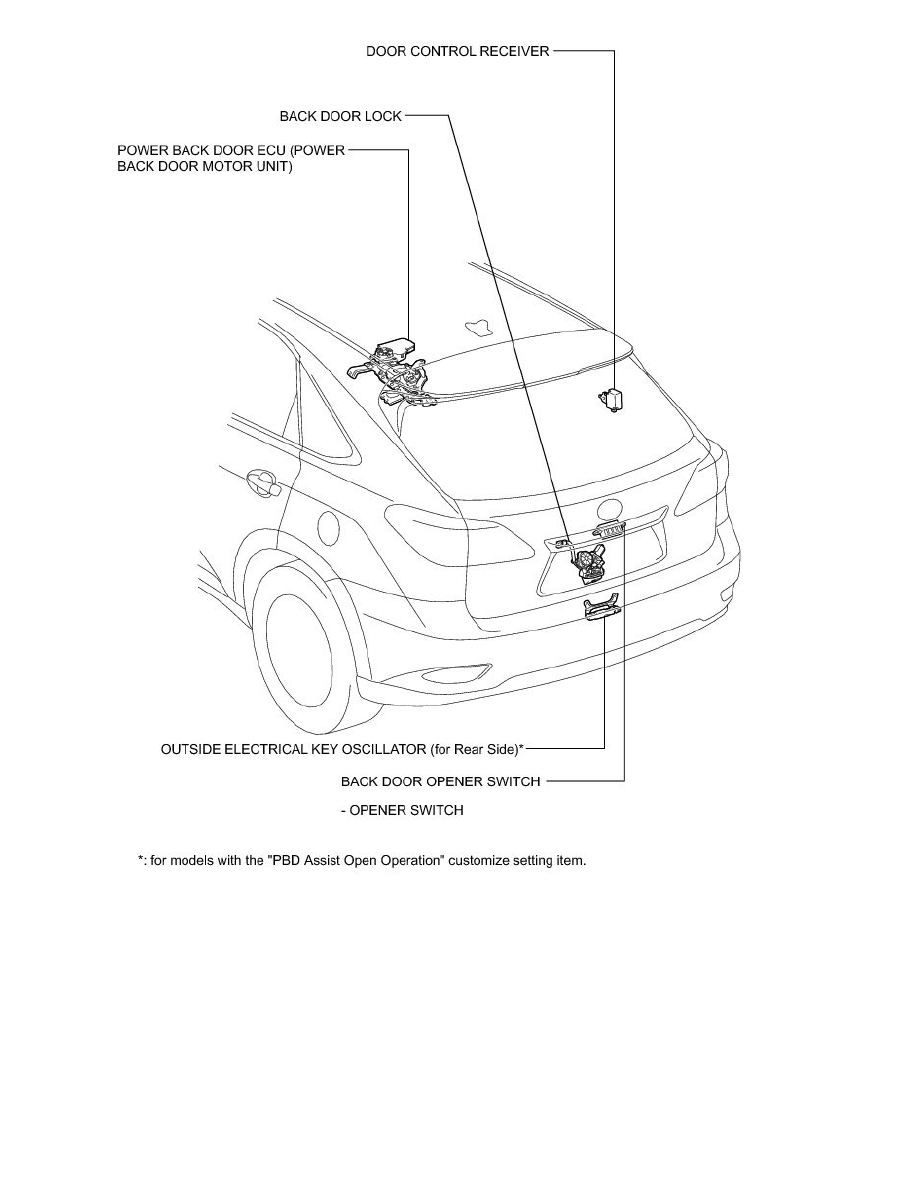 DOOR CONTROL RECEIVER

BACK DOOR LOCK

POWER BACK DOOR ECU (POWER BACK DOOR MOTOR UNIT)

OUTSIDE ELECTRICAL KEY OSCILLATOR (for Rear Side)*

BACK DOOR OPENER SWITCH

- OPENER SWITCH

*: for models with the "PBD Assist Open Operation" customize setting item.