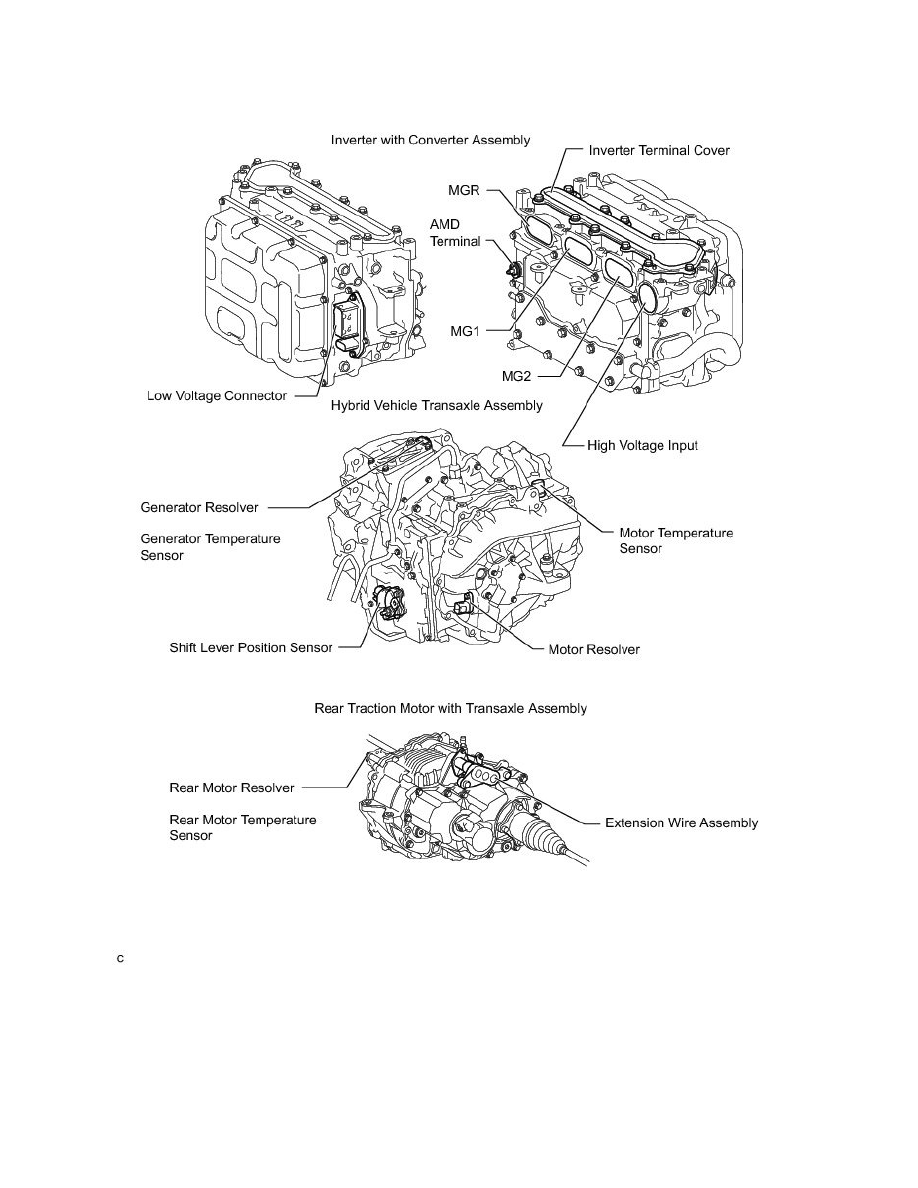 Inverter with Converter Assembly

Inverter Terminal Cover

MGR

AMD Terminal

MG1

MG2

Low Voltage Connector

Hybrid Vehicle Transaxle Assembly

High Voltage Input

Generator Resolver

Generator Temperature Sensor

Motor Temperature Sensor

Shift Lever Position Sensor

Motor Resolver

Rear Traction Motor with Transaxle Assembly

Rear Motor Resolver

Rear Motor Temperature Sensor

Extension Wire Assembly

c