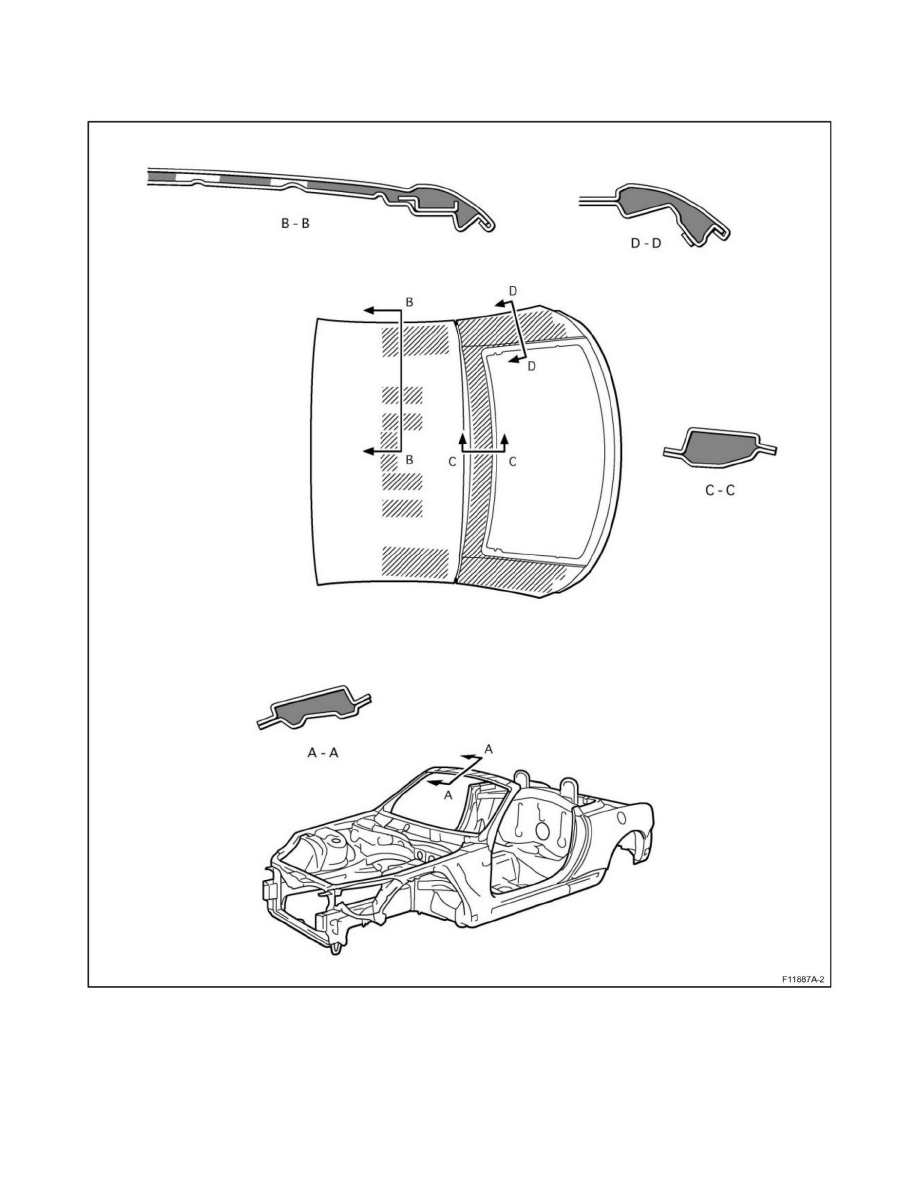 B - B

D - D

B

D

D

B

C

C

C - C

A - A

A

A

F11887A-2