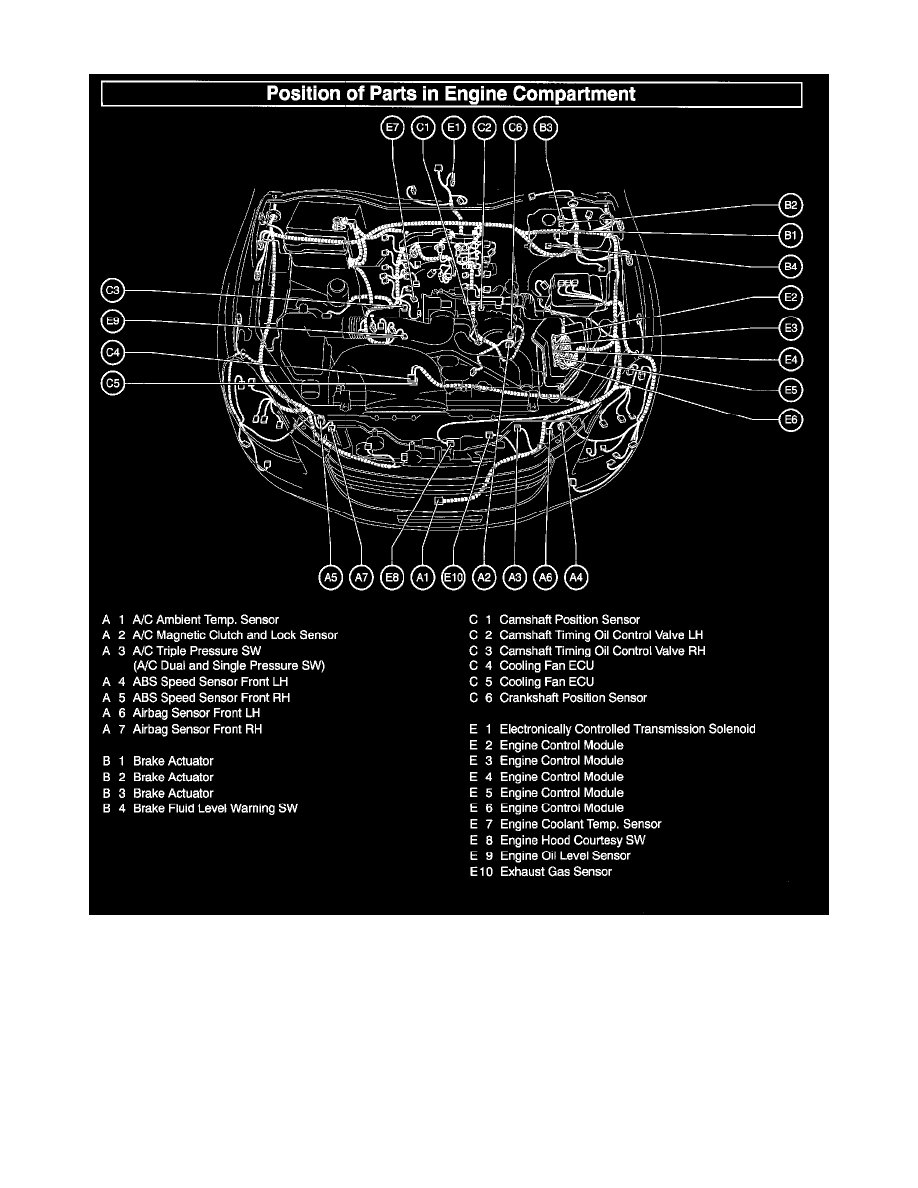 Position of Parts in Engine Compartment

E7 C1 E1 C2 C6 B3

B2
B1
B4
E2
E3
E4
E5
E6

C3
E9
C4
C5

A5 A7 E8 A1 E10 A2 A3 A6 A4

A 1 A/C Ambient Temp. Sensor
A 2 A/C Magnetic Clutch and Lock Sensor
A 3 A/C Triple Pressure SW
(A/C Dual and Single Pressure SW)
A 4 ABS Speed Sensor Front LH
A 5 ABS Speed Sensor Front RH
A 6 Airbag Sensor Front LH
A 7 Airbag Sensor Front RH

B 1 Brake Actuator
B 2 Brake Actuator
B 3 Brake Actuator
B 4 Brake Fluid Level Warning SW

C 1 Camshaft Position Sensor
C 2 Camshaft Timing Oil Control Valve LH
C 3 Camshaft Timing Oil Control Valve RH
C 4 Cooling Fan ECU
C 5 Cooling Fan ECU
C 6 Crankshaft Position Sensor

E 1 Electronically Controlled Transmission Solenoid
E 2 Engine Control Module
E 3 Engine Control Module
E 4 Engine Control Module
E 5 Engine Control Module
E 6 Engine Control Module
E 7 Engine Coolant Temp. Sensor
E 8 Engine Hood Courtesy SW
E 9 Engine Oil Level Sensor
E10 Exhaust Gas Sensor