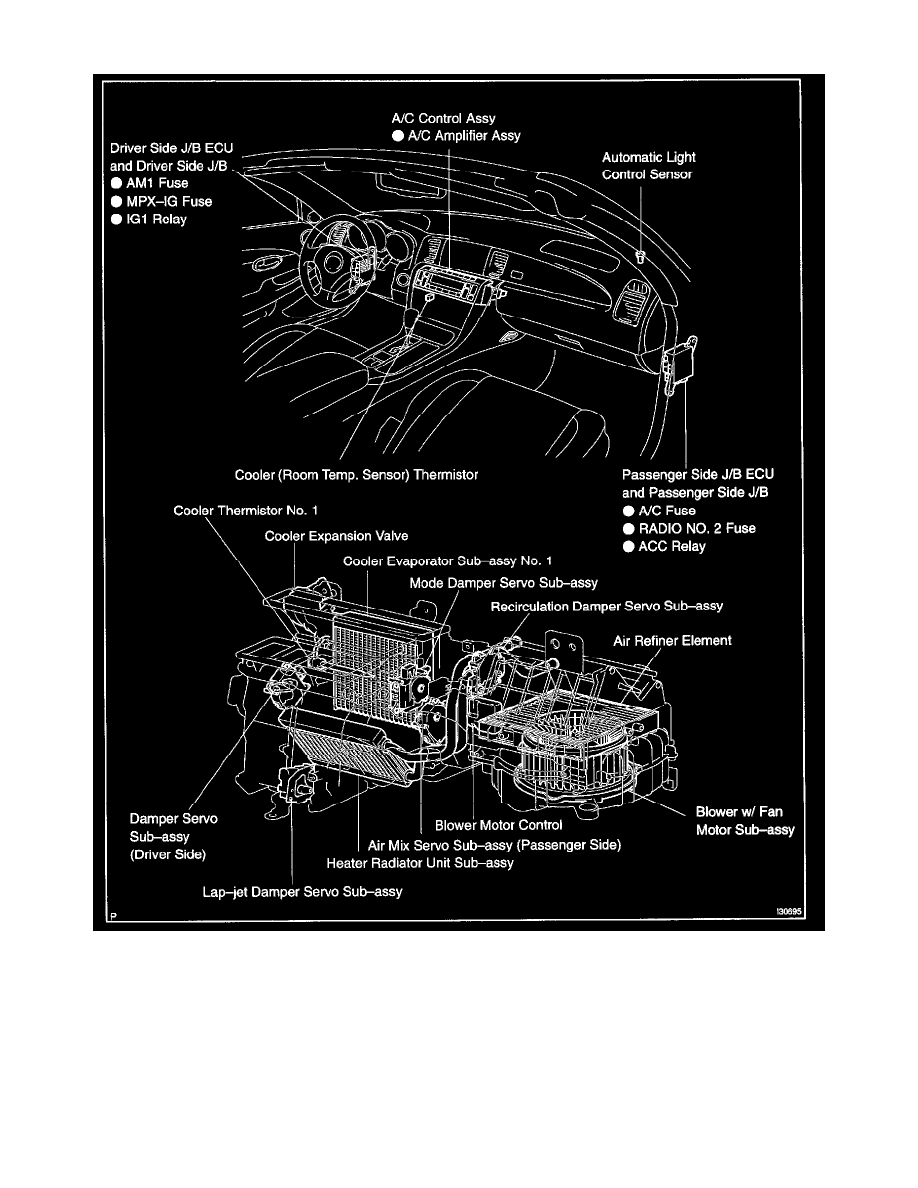 A/C Control Assy
● A/C Amplifier Assy

Driver Side J/B ECU and Driver Side J/B
● AM1 Fuse
● MPX–IG Fuse
● IG1 Relay

Automatic Light Control Sensor

Cooler (Room Temp. Sensor) Thermistor

Passenger Side J/B ECU and Passenger Side J/B
● A/C Fuse
● RADIO NO. 2 Fuse
● ACC Relay

Cooler Thermistor No. 1

Cooler Expansion Valve

Cooler Evaporator Sub–assy No. 1

Mode Damper Servo Sub–assy

Recirculation Damper Servo Sub–assy

Air Refiner Element

Damper Servo Sub–assy (Driver Side)

Blower Motor Control

Blower w/ Fan Motor Sub–assy

Air Mix Servo Sub–assy (Passenger Side)

Heater Radiator Unit Sub–assy

Lap–jet Damper Servo Sub–assy

P

I30695