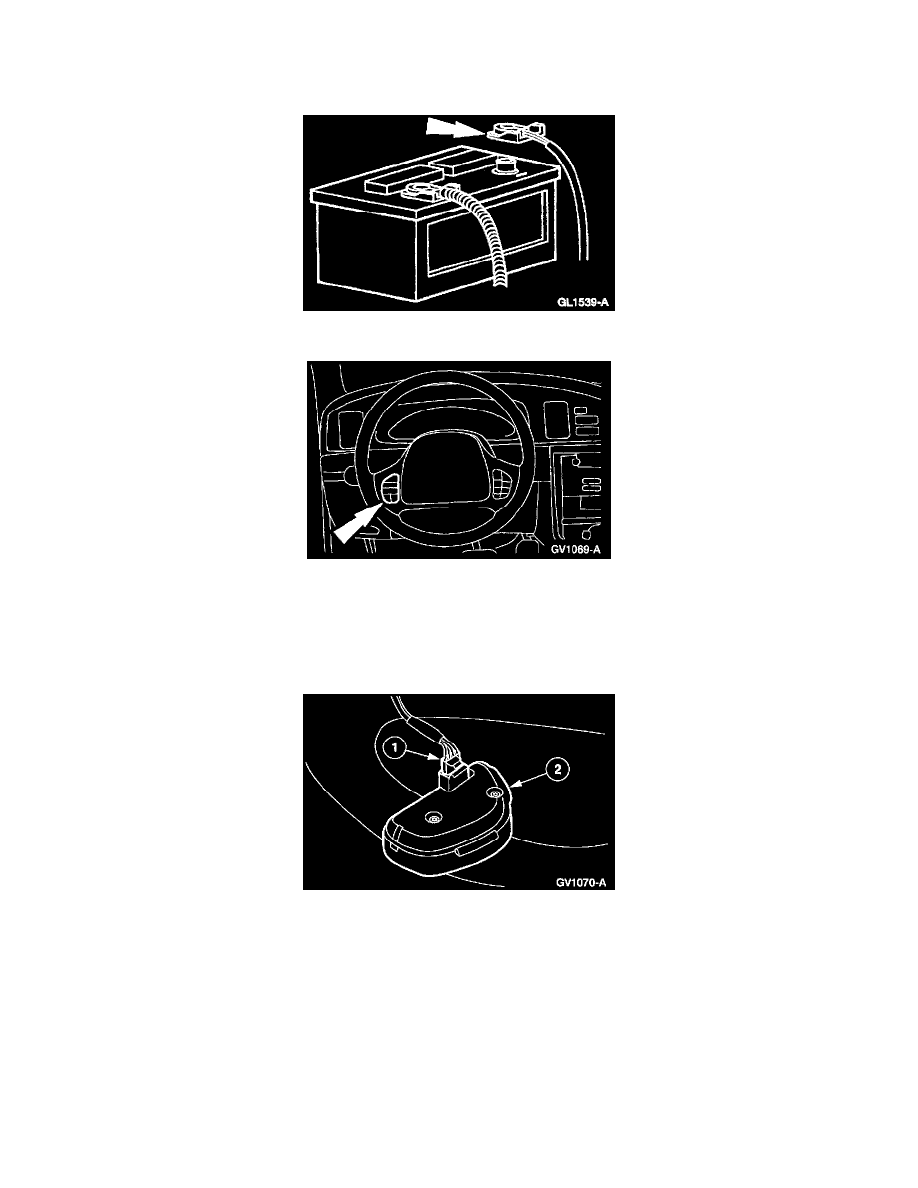 GL1539-A

GV1069-A

1

2

GV1070-A