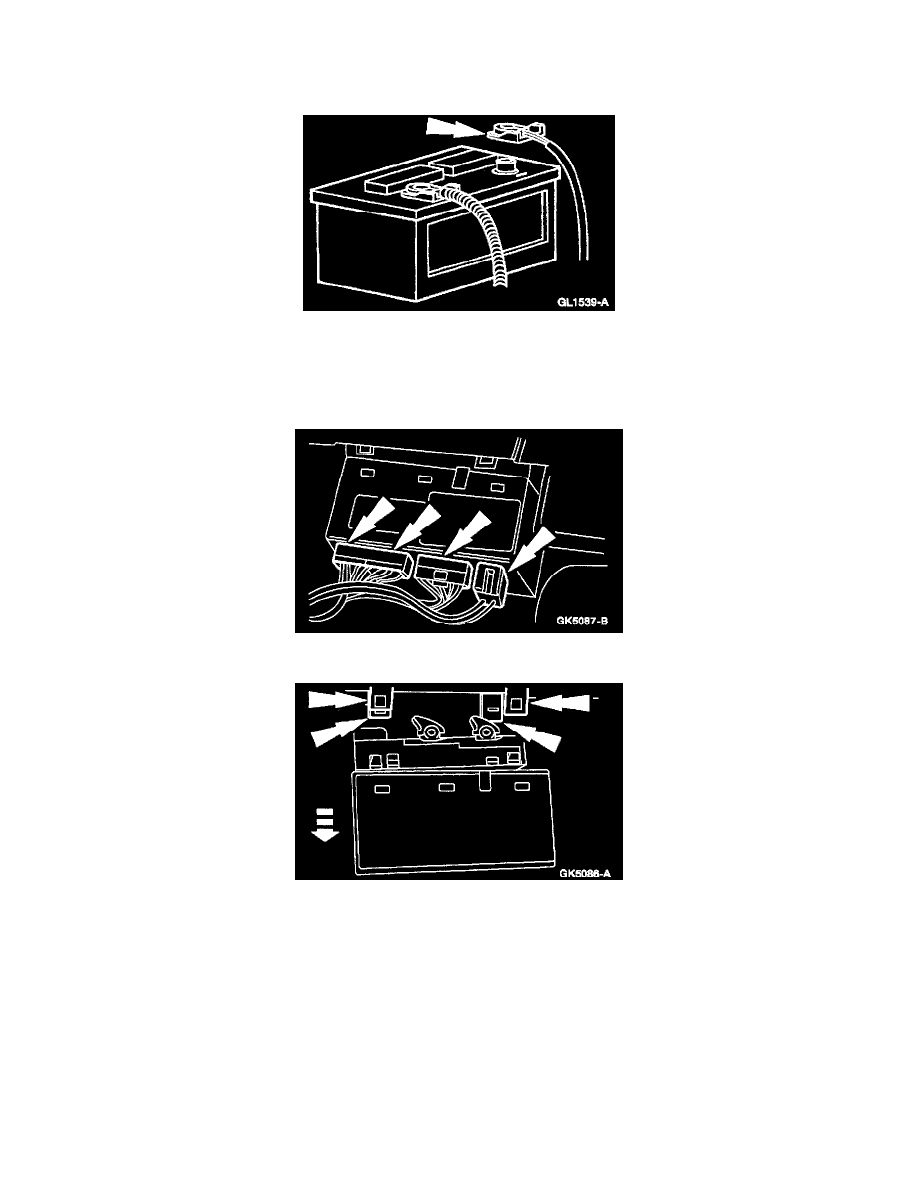 GL1539-A

GK5087-B

GK5086-A