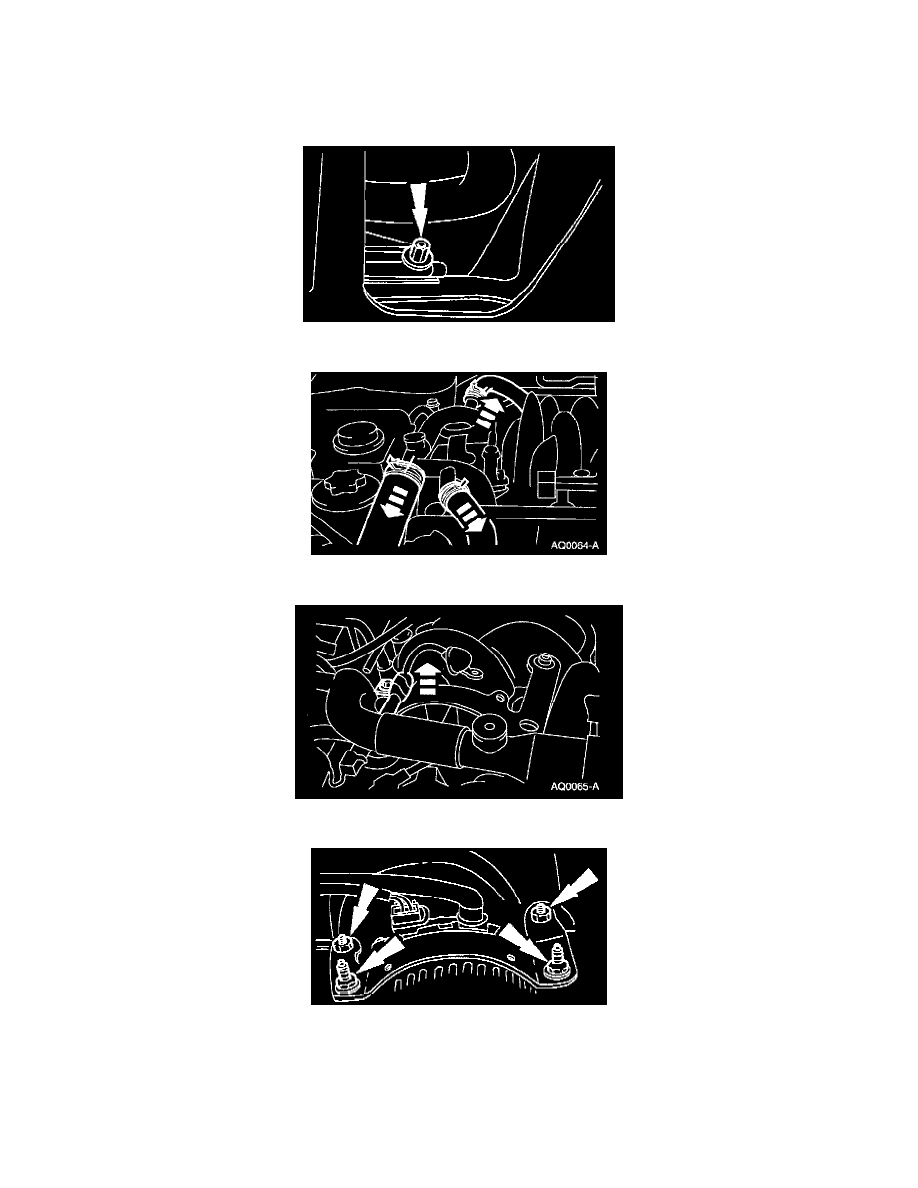 AQ0064-A

AQ0065-A