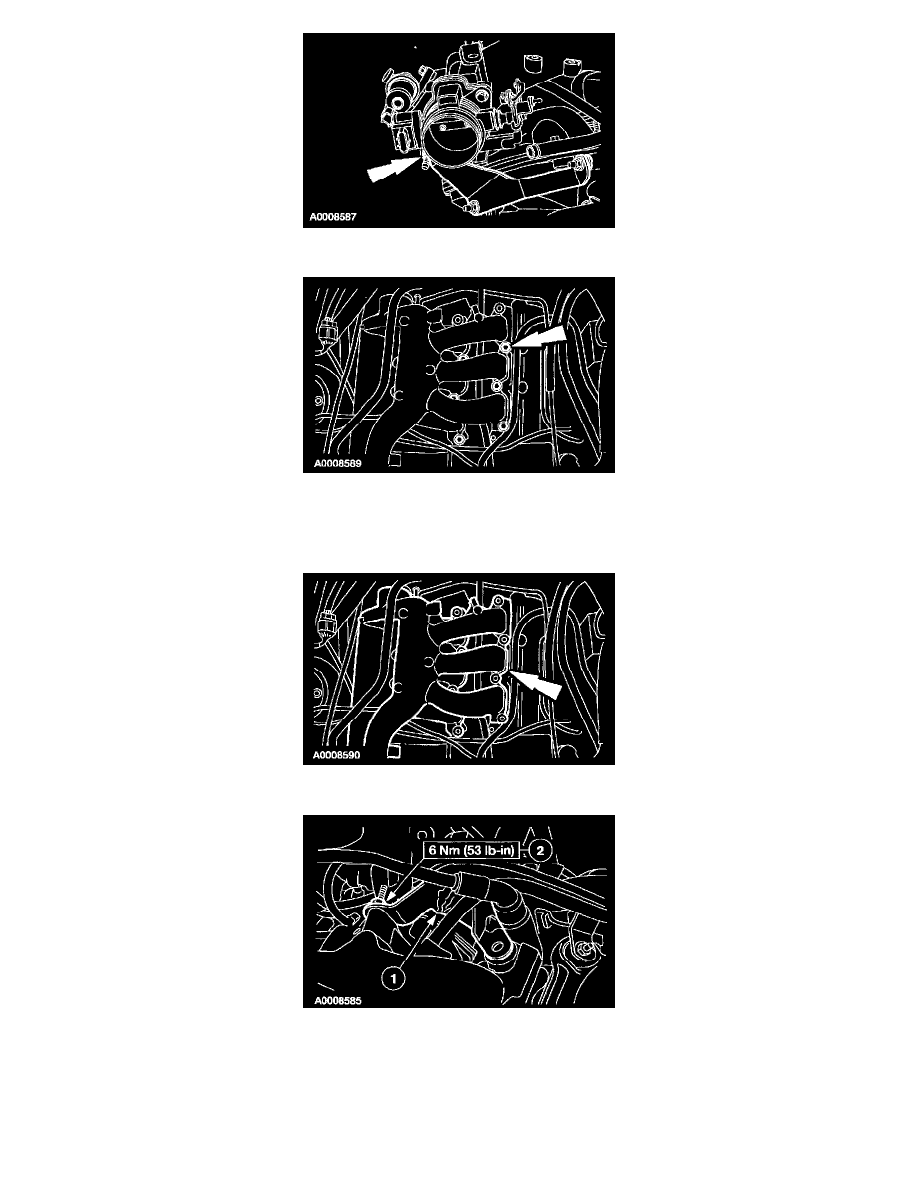 A0008587

A0008589

A0008590

6 Nm (53 lb-in)
2
1
A0008585