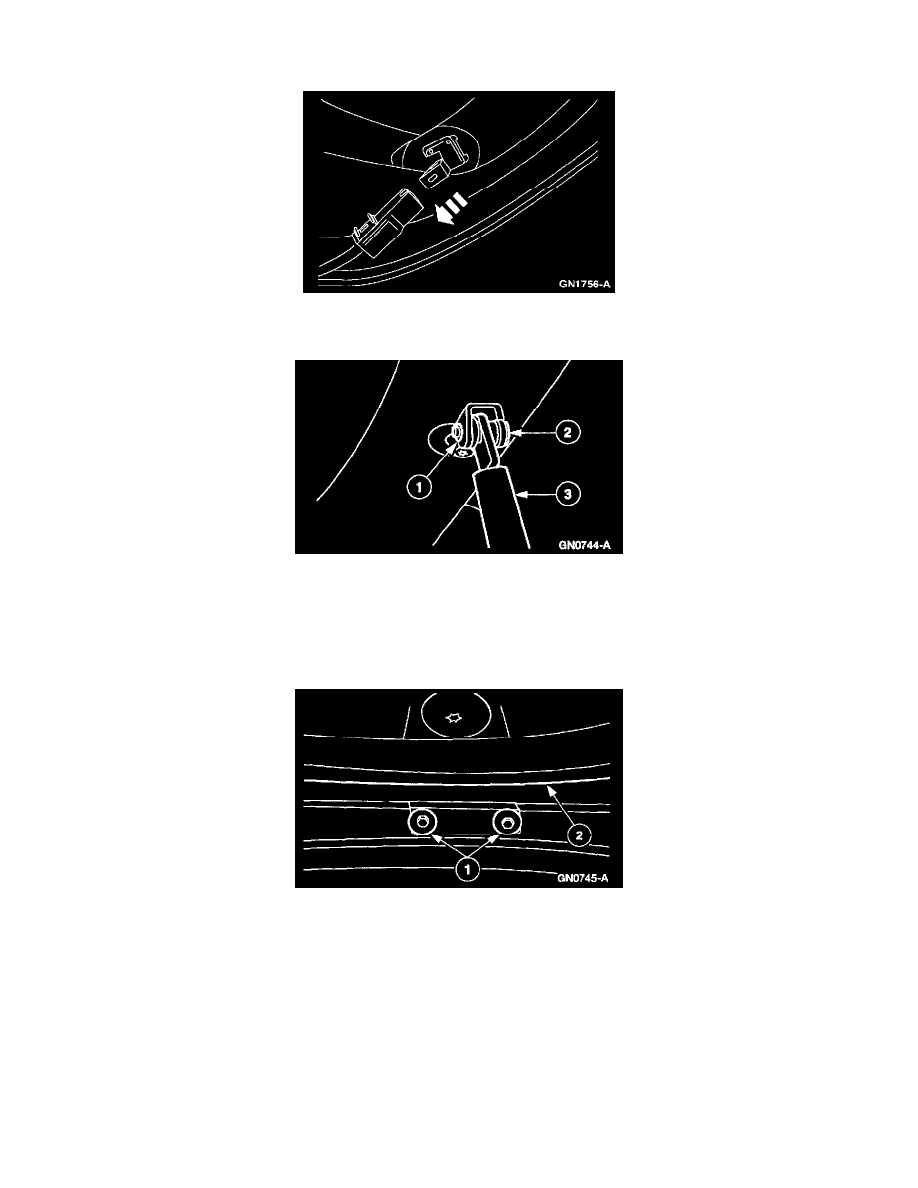 GN1756-A

2
1
3
GN0744-A

2
1
GN0745-A