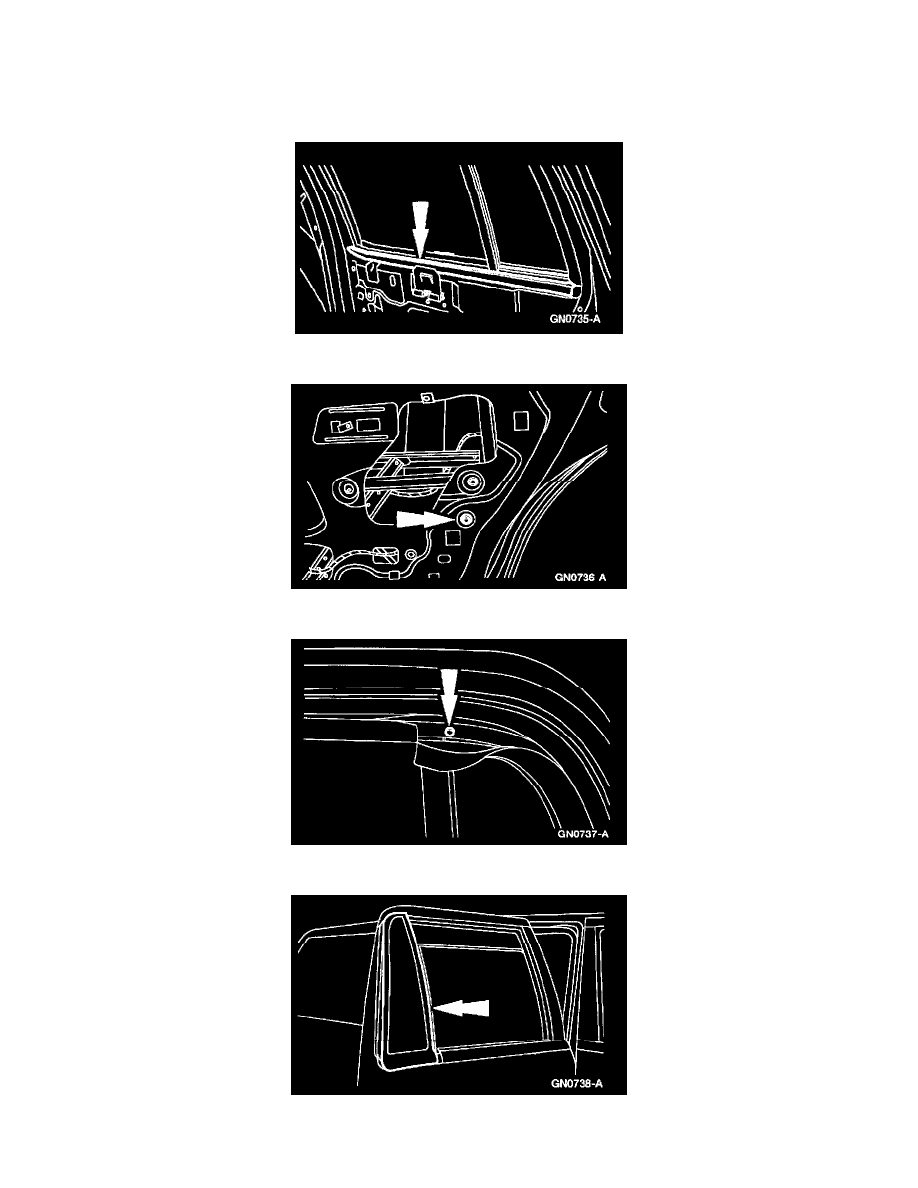 GN0735-A

GN0736 A

GN0737-A

GN0738-A