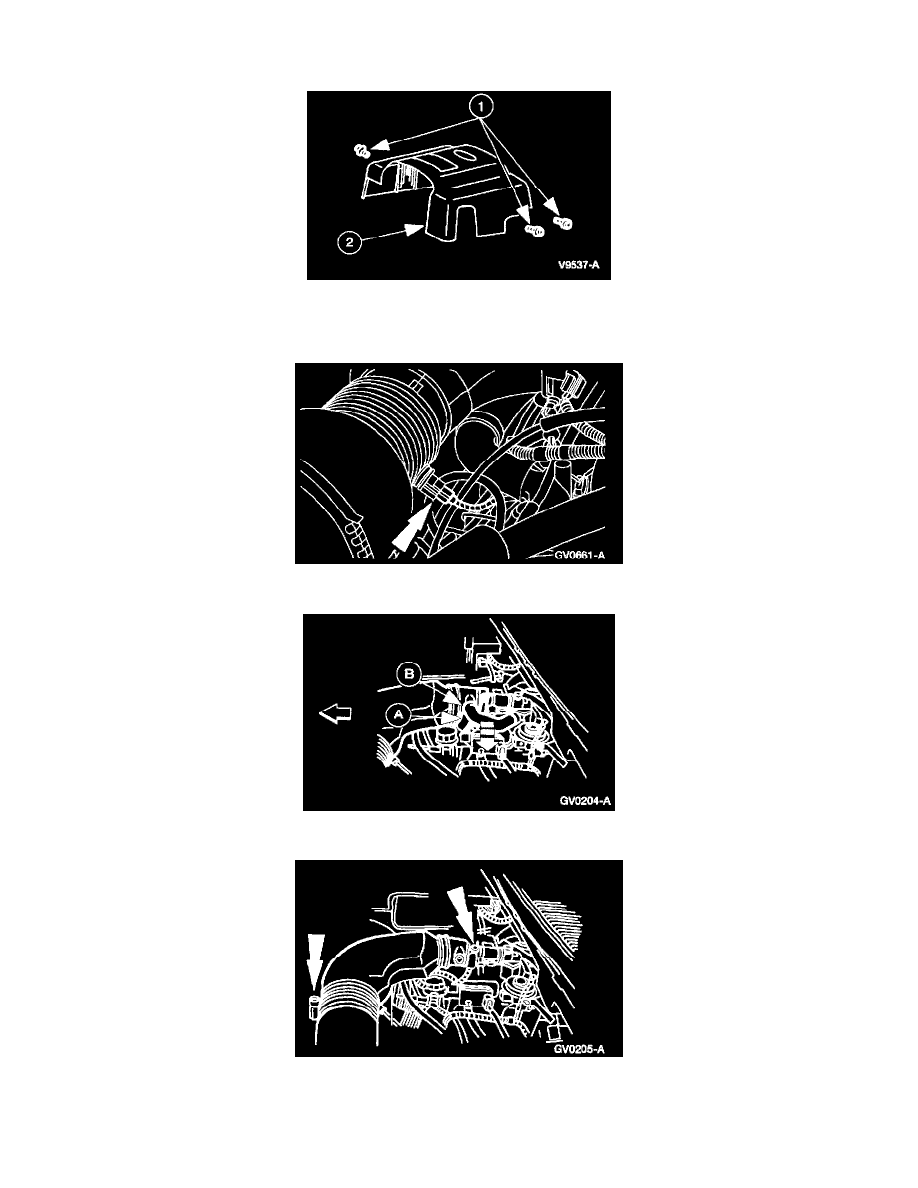 1
2
V9537-A

GV0661-A

B
A
GV0204-A

GV0205-A