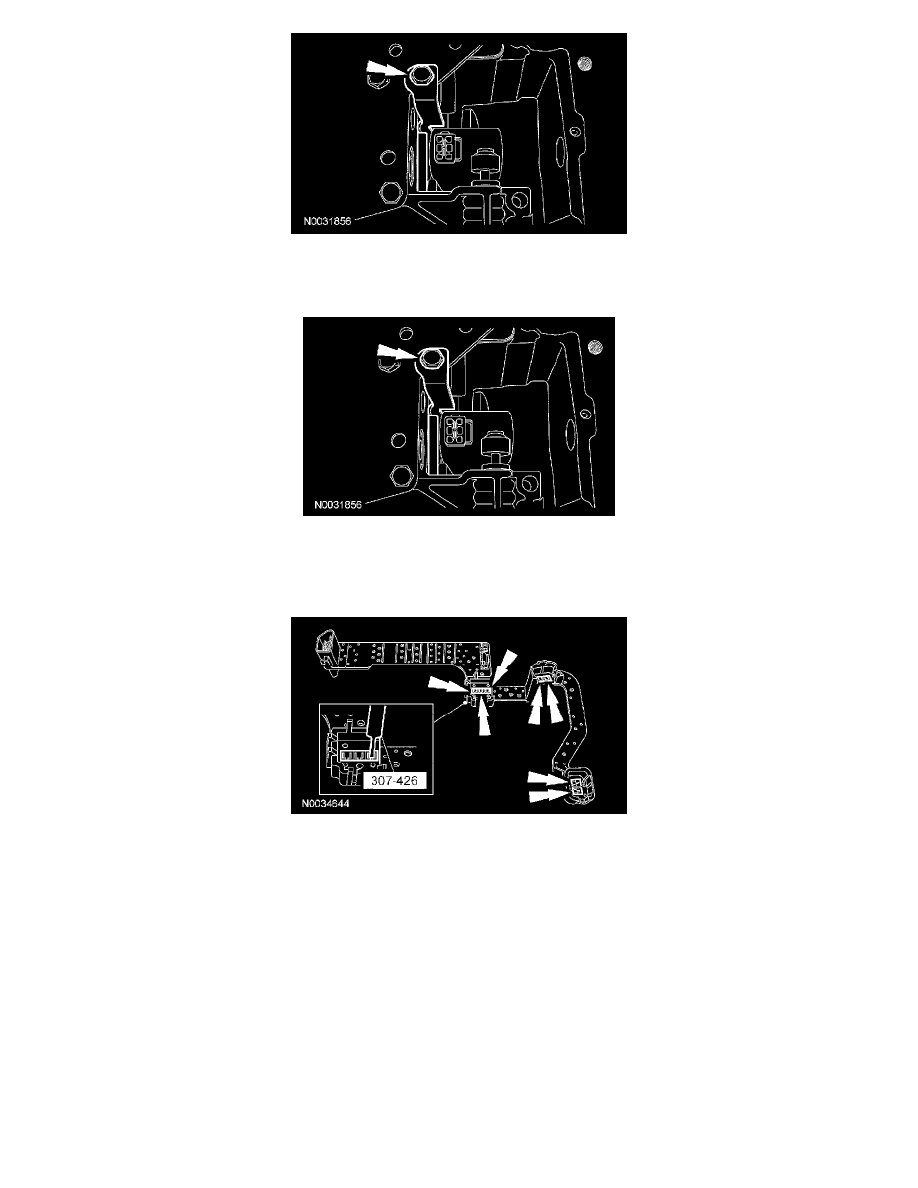 N0031856

N0031856

307-426

N0034644