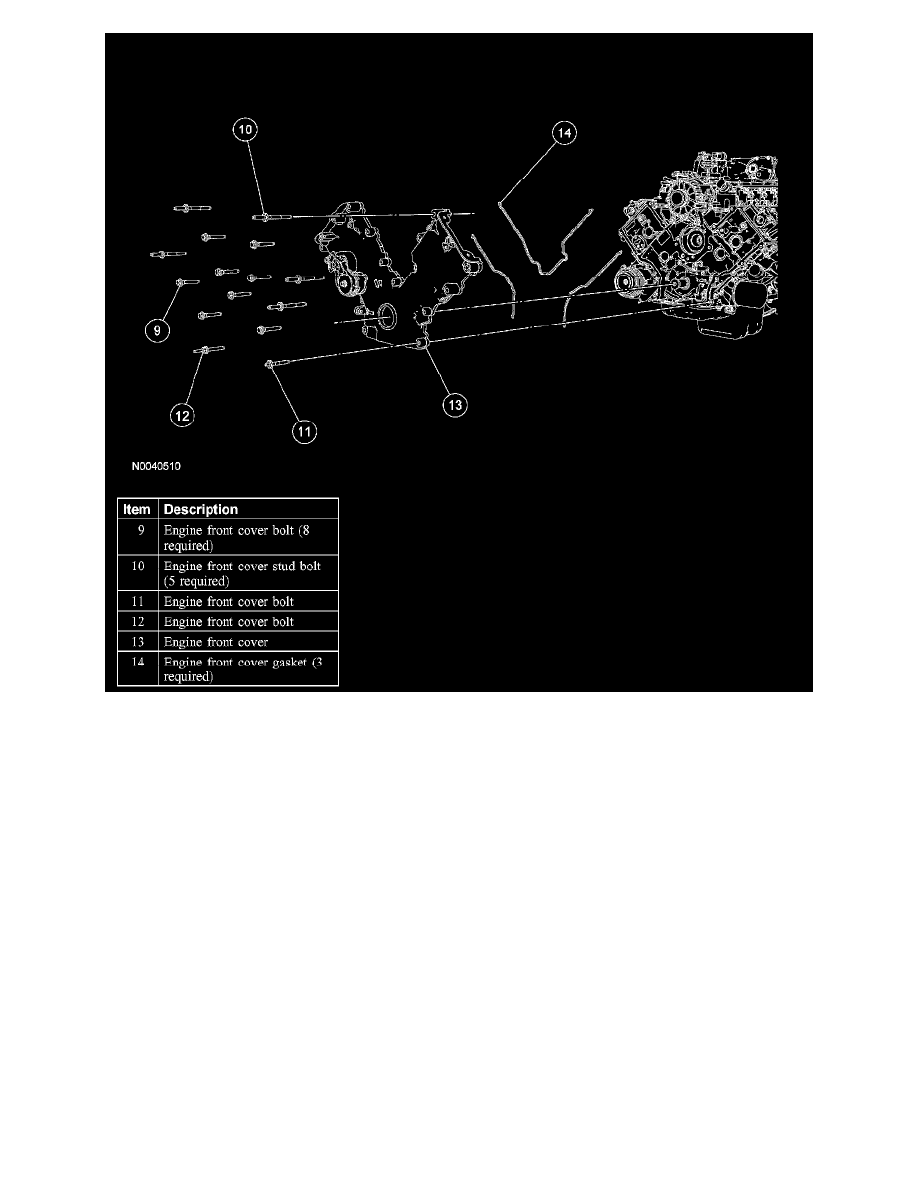 10

14

9

13

12

11

N0040510

| Item | Description |
|---|---|
| 9 | Engine front cover bolt (8 required) |
| 10 | Engine front cover stud bolt (5 required) |
| 11 | Engine front cover bolt |
| 12 | Engine front cover bolt |
| 13 | Engine front cover |
| 14 | Engine front cover gasket (3 required) |